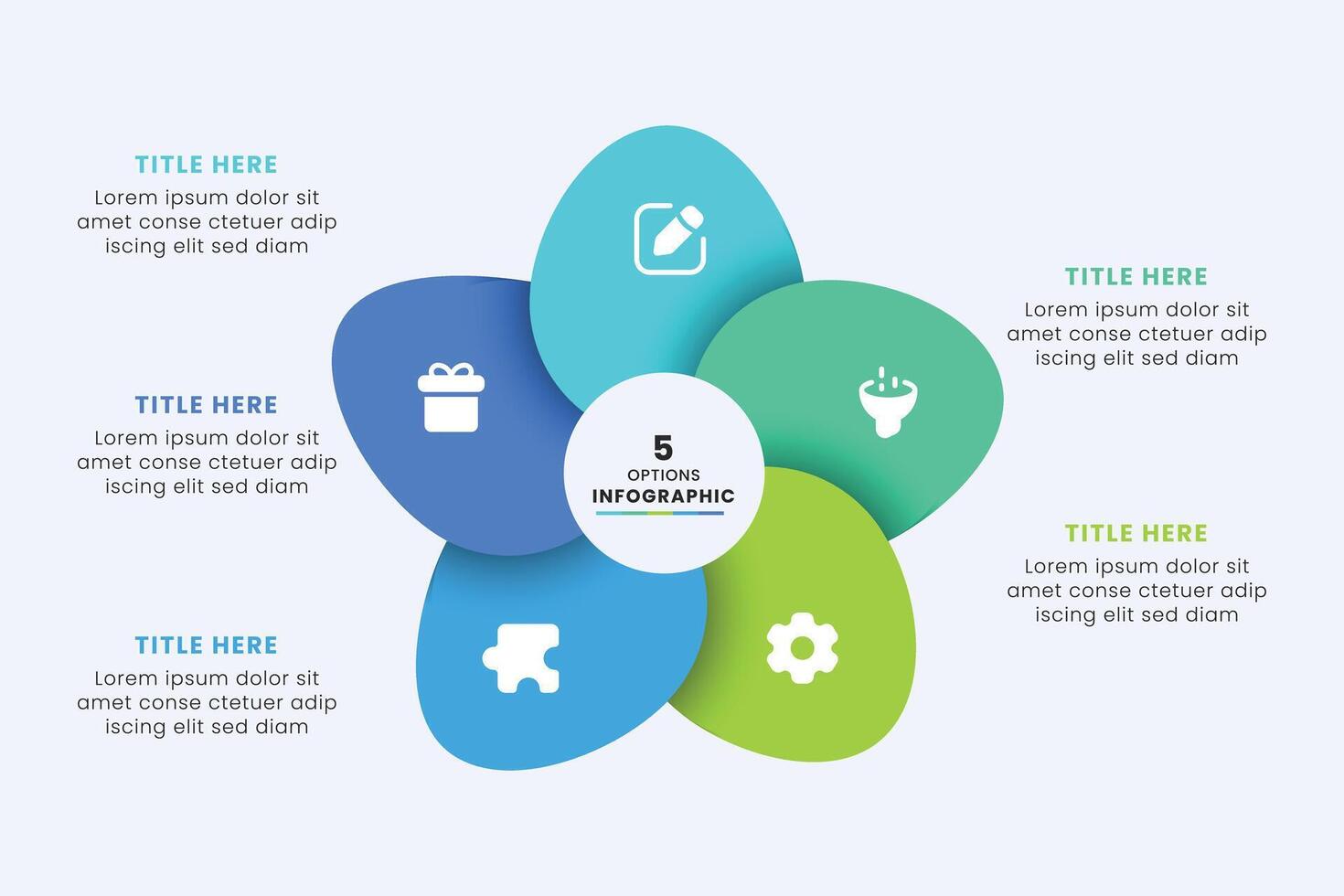 TITLE HERE
Lorem ipsum dolor sit amet conse ctetuer adip iscing elit sed diam

TITLE HERE
Lorem ipsum dolor sit amet conse ctetuer adip iscing elit sed diam

TITLE HERE
Lorem ipsum dolor sit amet conse ctetuer adip iscing elit sed diam

5
OPTIONS
INFOGRAPHIC

TITLE HERE
Lorem ipsum dolor sit amet conse ctetuer adip iscing elit sed diam

TITLE HERE
Lorem ipsum dolor sit amet conse ctetuer adip iscing elit sed diam