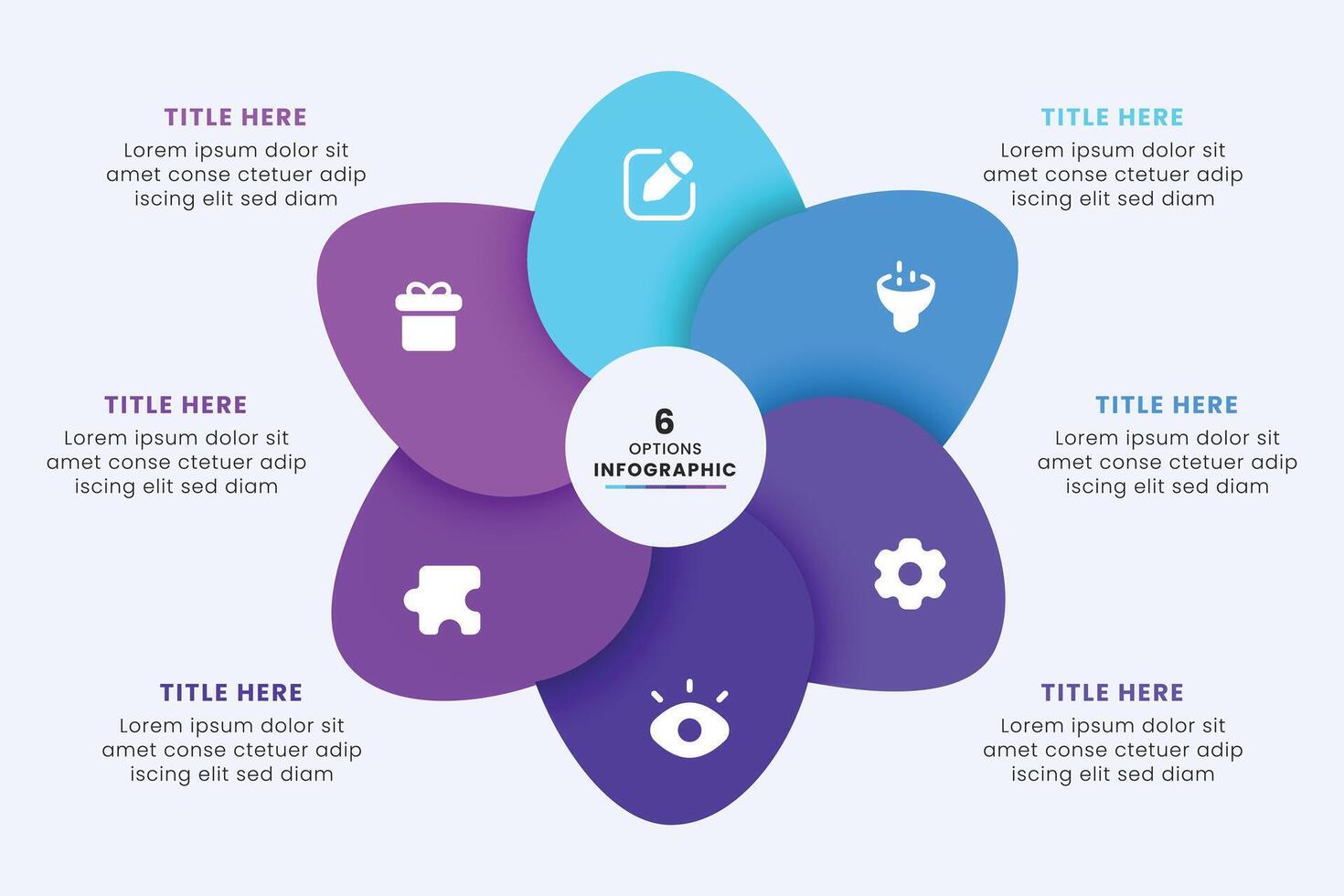 TITLE HERE
Lorem ipsum dolor sit amet conse ctetuer adip iscing elit sed diam

TITLE HERE
Lorem ipsum dolor sit amet conse ctetuer adip iscing elit sed diam

TITLE HERE
Lorem ipsum dolor sit amet conse ctetuer adip iscing elit sed diam

6
OPTIONS
INFOGRAPHIC

TITLE HERE
Lorem ipsum dolor sit amet conse ctetuer adip iscing elit sed diam

TITLE HERE
Lorem ipsum dolor sit amet conse ctetuer adip iscing elit sed diam

TITLE HERE
Lorem ipsum dolor sit amet conse ctetuer adip iscing elit sed diam