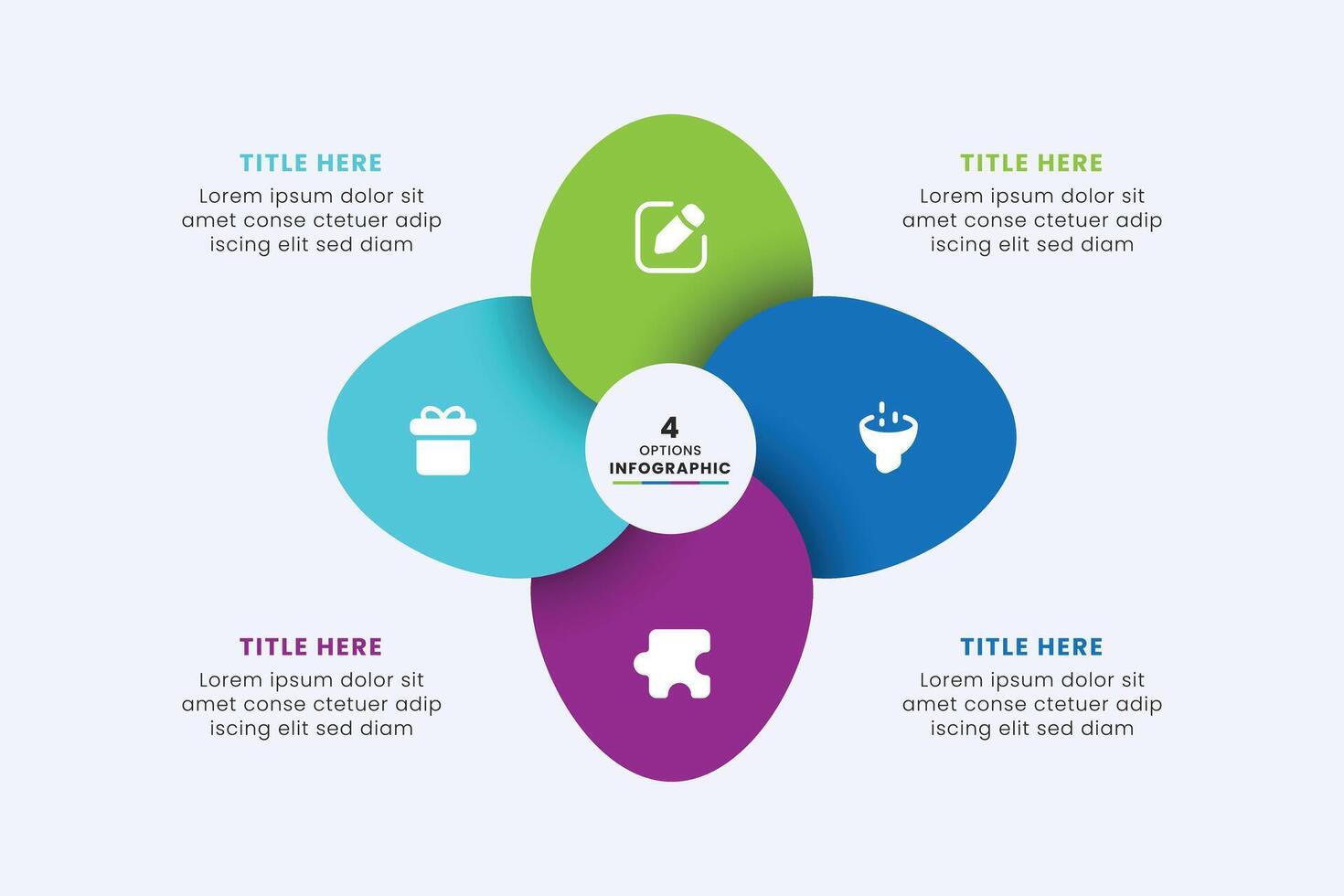 TITLE HERE
Lorem ipsum dolor sit amet conse ctetuer adip iscing elit sed diam

TITLE HERE
Lorem ipsum dolor sit amet conse ctetuer adip iscing elit sed diam

4
OPTIONS
INFOGRAPHIC

TITLE HERE
Lorem ipsum dolor sit amet conse ctetuer adip iscing elit sed diam

TITLE HERE
Lorem ipsum dolor sit amet conse ctetuer adip iscing elit sed diam