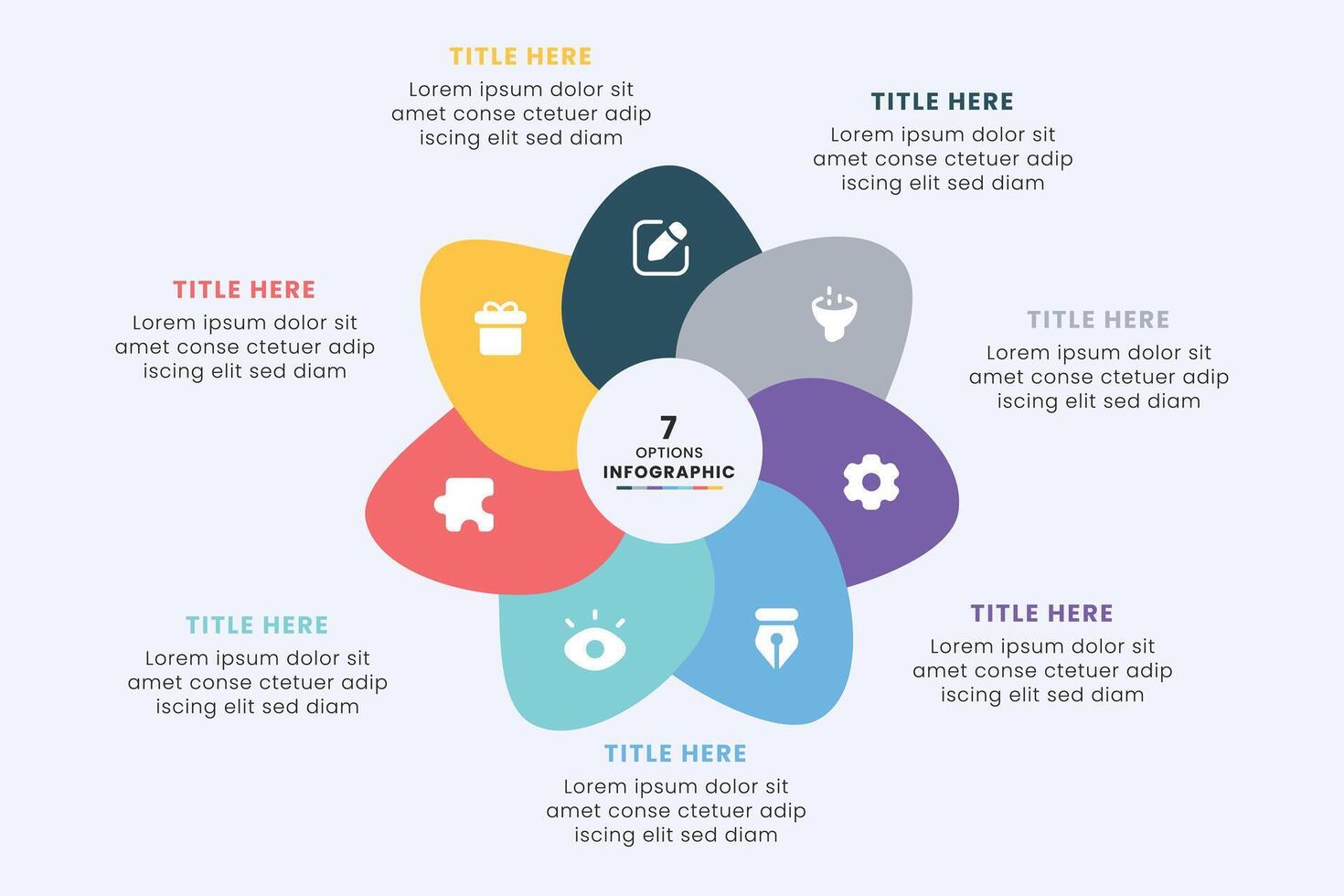 TITLE HERE
Lorem ipsum dolor sit amet conse ctetuer adip iscing elit sed diam

TITLE HERE
Lorem ipsum dolor sit amet conse ctetuer adip iscing elit sed diam

TITLE HERE
Lorem ipsum dolor sit amet conse ctetuer adip iscing elit sed diam

TITLE HERE
Lorem ipsum dolor sit amet conse ctetuer adip iscing elit sed diam

7
OPTIONS
INFOGRAPHIC

TITLE HERE
Lorem ipsum dolor sit amet conse ctetuer adip iscing elit sed diam

TITLE HERE
Lorem ipsum dolor sit amet conse ctetuer adip iscing elit sed diam

TITLE HERE
Lorem ipsum dolor sit amet conse ctetuer adip iscing elit sed diam