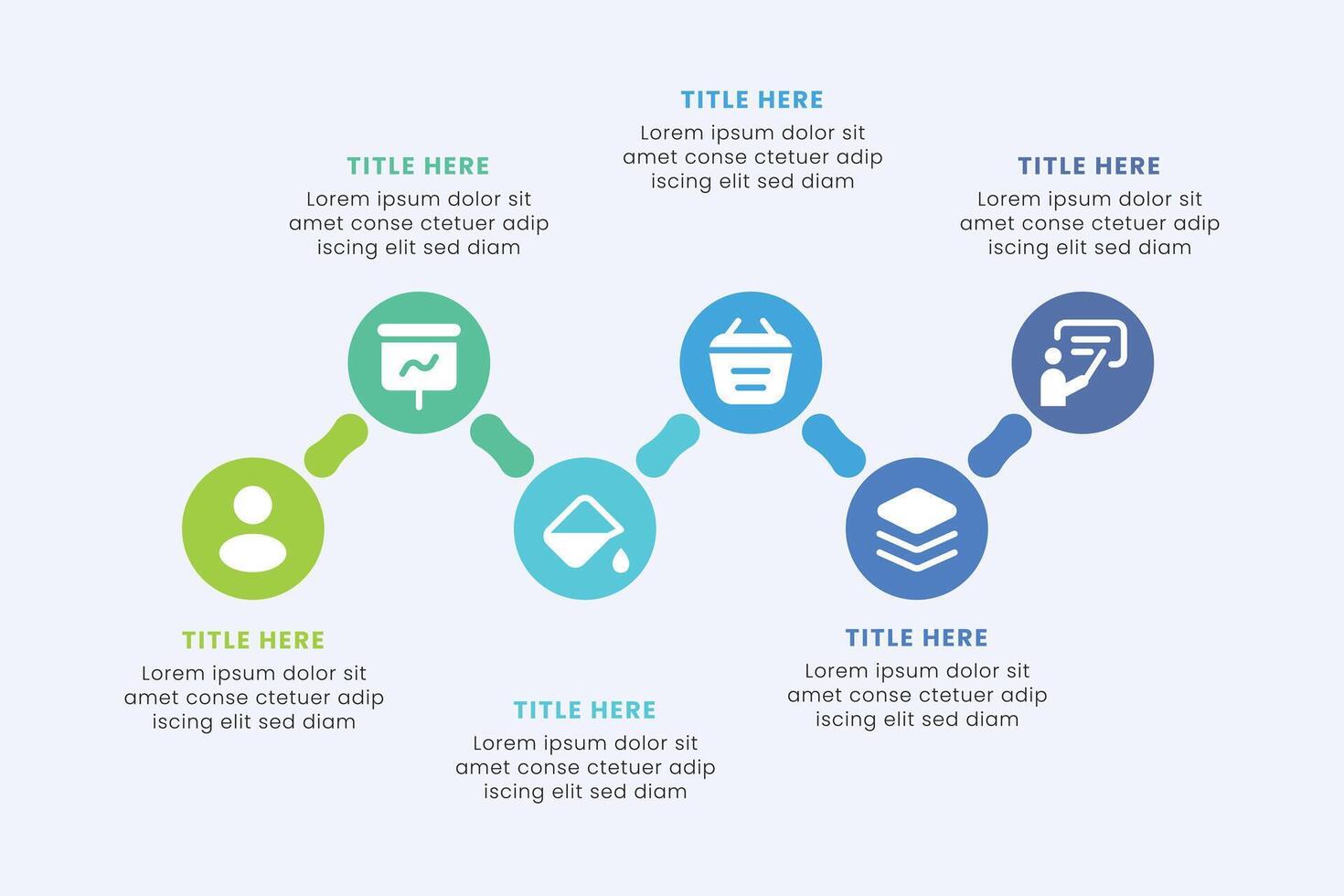 TITLE HERE
Lorem ipsum dolor sit amet conse ctetuer adip iscing elit sed diam

TITLE HERE
Lorem ipsum dolor sit amet conse ctetuer adip iscing elit sed diam

TITLE HERE
Lorem ipsum dolor sit amet conse ctetuer adip iscing elit sed diam

TITLE HERE
Lorem ipsum dolor sit amet conse ctetuer adip iscing elit sed diam

TITLE HERE
Lorem ipsum dolor sit amet conse ctetuer adip iscing elit sed diam

TITLE HERE
Lorem ipsum dolor sit amet conse ctetuer adip iscing elit sed diam