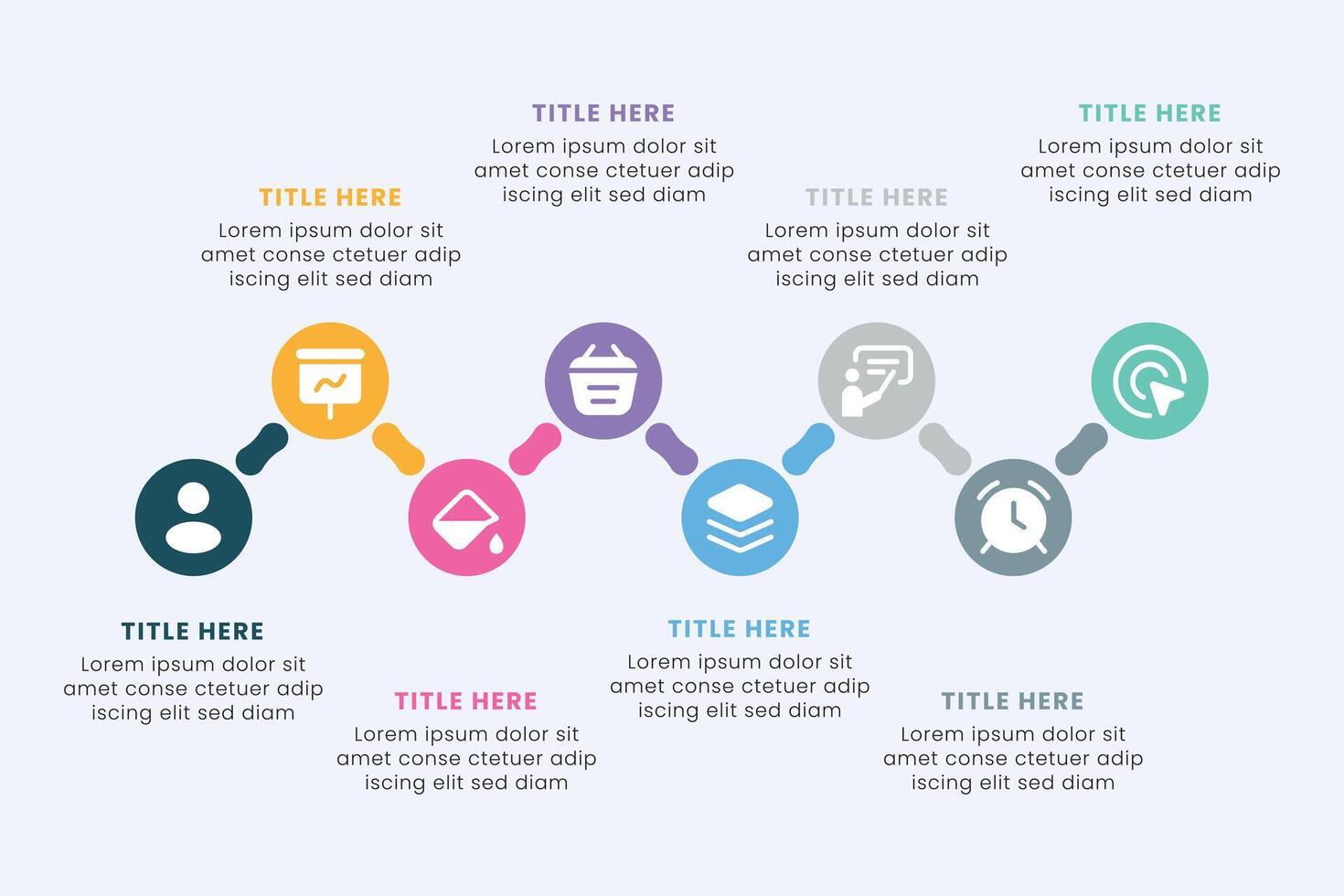 TITLE HERE
Lorem ipsum dolor sit amet conse ctetuer adip iscing elit sed diam

TITLE HERE
Lorem ipsum dolor sit amet conse ctetuer adip iscing elit sed diam

TITLE HERE
Lorem ipsum dolor sit amet conse ctetuer adip iscing elit sed diam

TITLE HERE
Lorem ipsum dolor sit amet conse ctetuer adip iscing elit sed diam

TITLE HERE
Lorem ipsum dolor sit amet conse ctetuer adip iscing elit sed diam

TITLE HERE
Lorem ipsum dolor sit amet conse ctetuer adip iscing elit sed diam

TITLE HERE
Lorem ipsum dolor sit amet conse ctetuer adip iscing elit sed diam

TITLE HERE
Lorem ipsum dolor sit amet conse ctetuer adip iscing elit sed diam