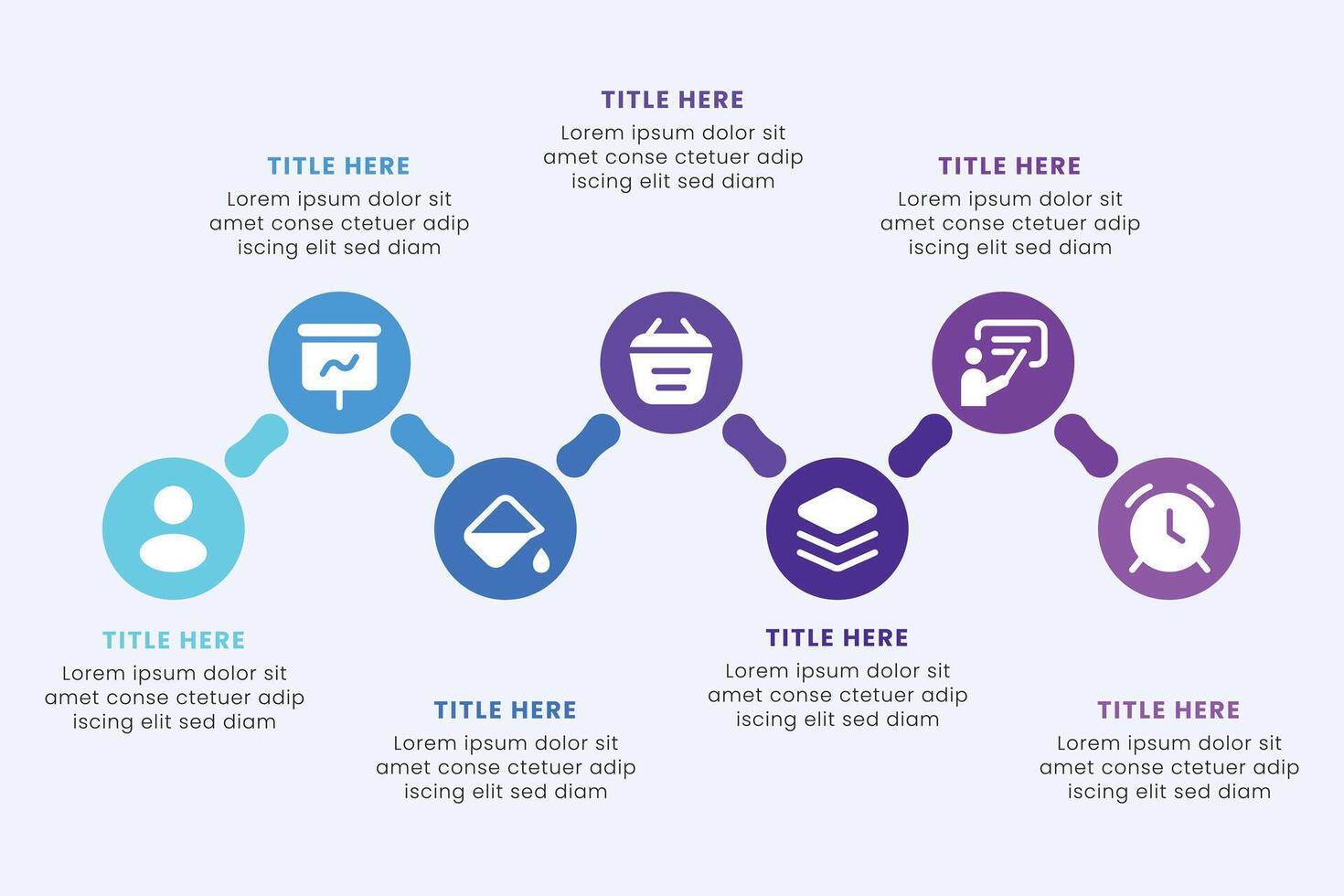 TITLE HERE
Lorem ipsum dolor sit amet conse ctetuer adip iscing elit sed diam

TITLE HERE
Lorem ipsum dolor sit amet conse ctetuer adip iscing elit sed diam

TITLE HERE
Lorem ipsum dolor sit amet conse ctetuer adip iscing elit sed diam

TITLE HERE
Lorem ipsum dolor sit amet conse ctetuer adip iscing elit sed diam

TITLE HERE
Lorem ipsum dolor sit amet conse ctetuer adip iscing elit sed diam

TITLE HERE
Lorem ipsum dolor sit amet conse ctetuer adip iscing elit sed diam

TITLE HERE
Lorem ipsum dolor sit amet conse ctetuer adip iscing elit sed diam