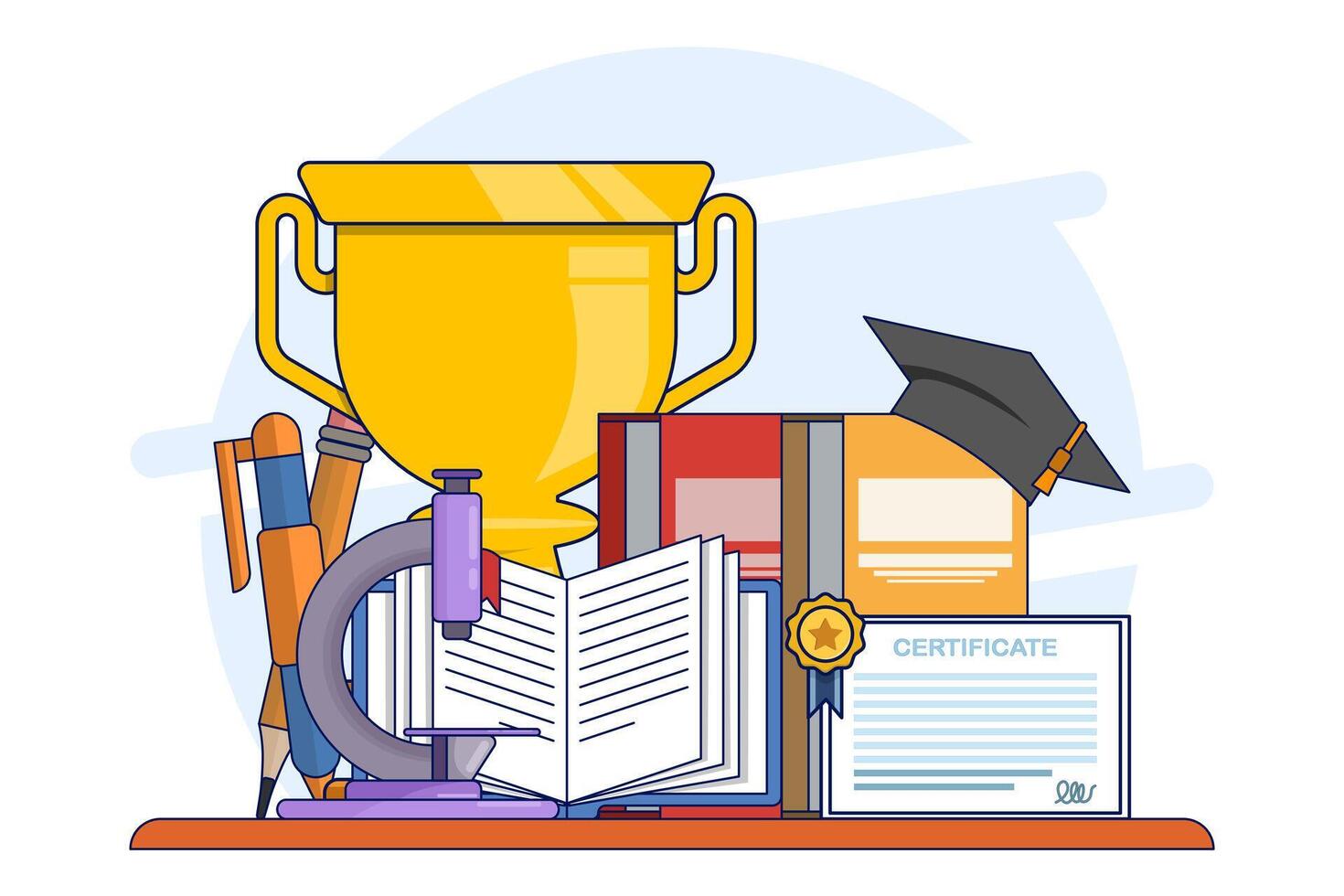 CERTIFICATE