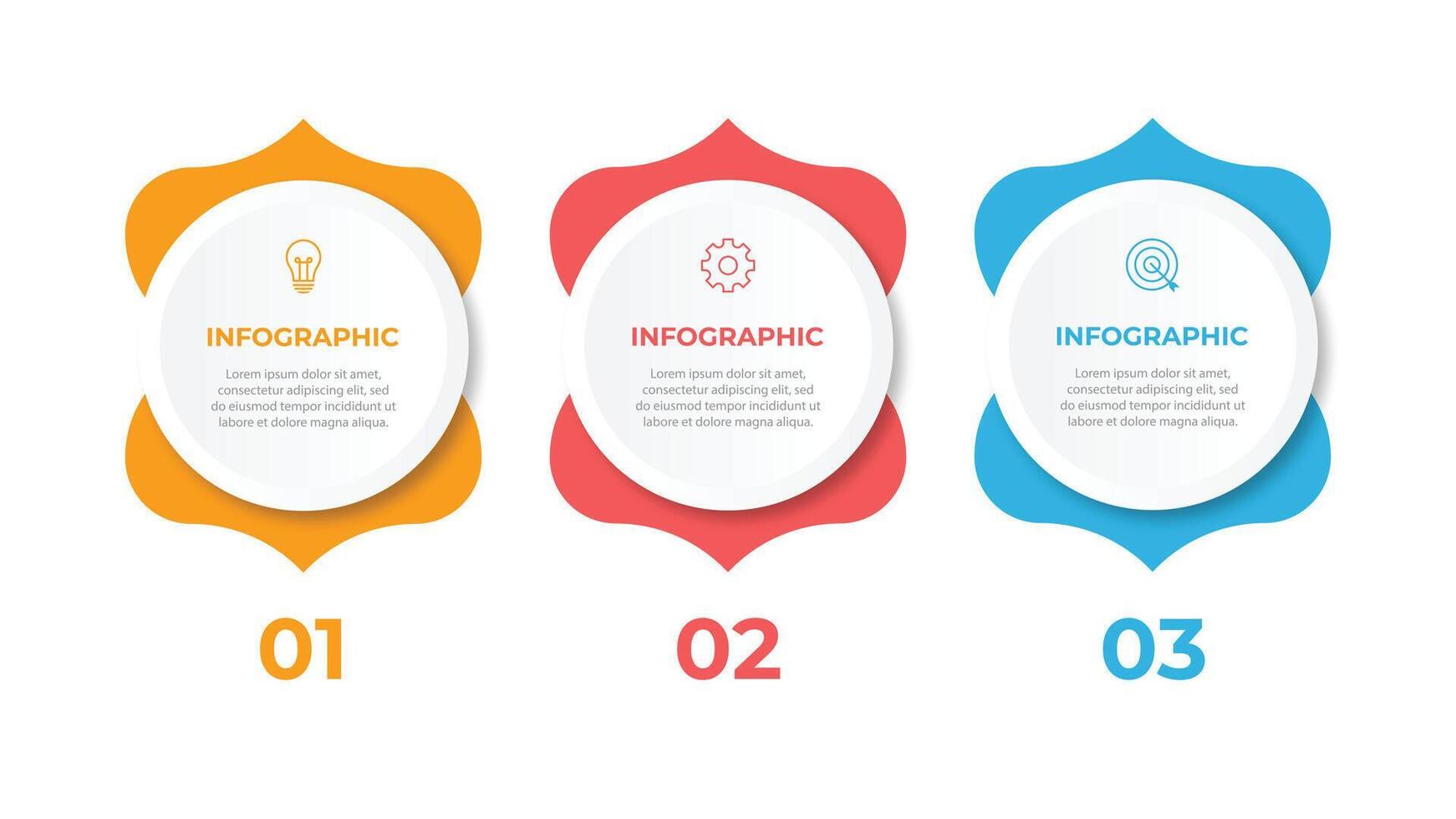 INFOGRAPHIC

Lorem ipsum dolor sit amet, consectetur adipiscing elit, sed do eiusmod tempor incididunt ut labore et dolore magna aliqua.

01

INFOGRAPHIC

Lorem ipsum dolor sit amet, consectetur adipiscing elit, sed do eiusmod tempor incididunt ut labore et dolore magna aliqua.

02

INFOGRAPHIC

Lorem ipsum dolor sit amet, consectetur adipiscing elit, sed do eiusmod tempor incididunt ut labore et dolore magna aliqua.

03