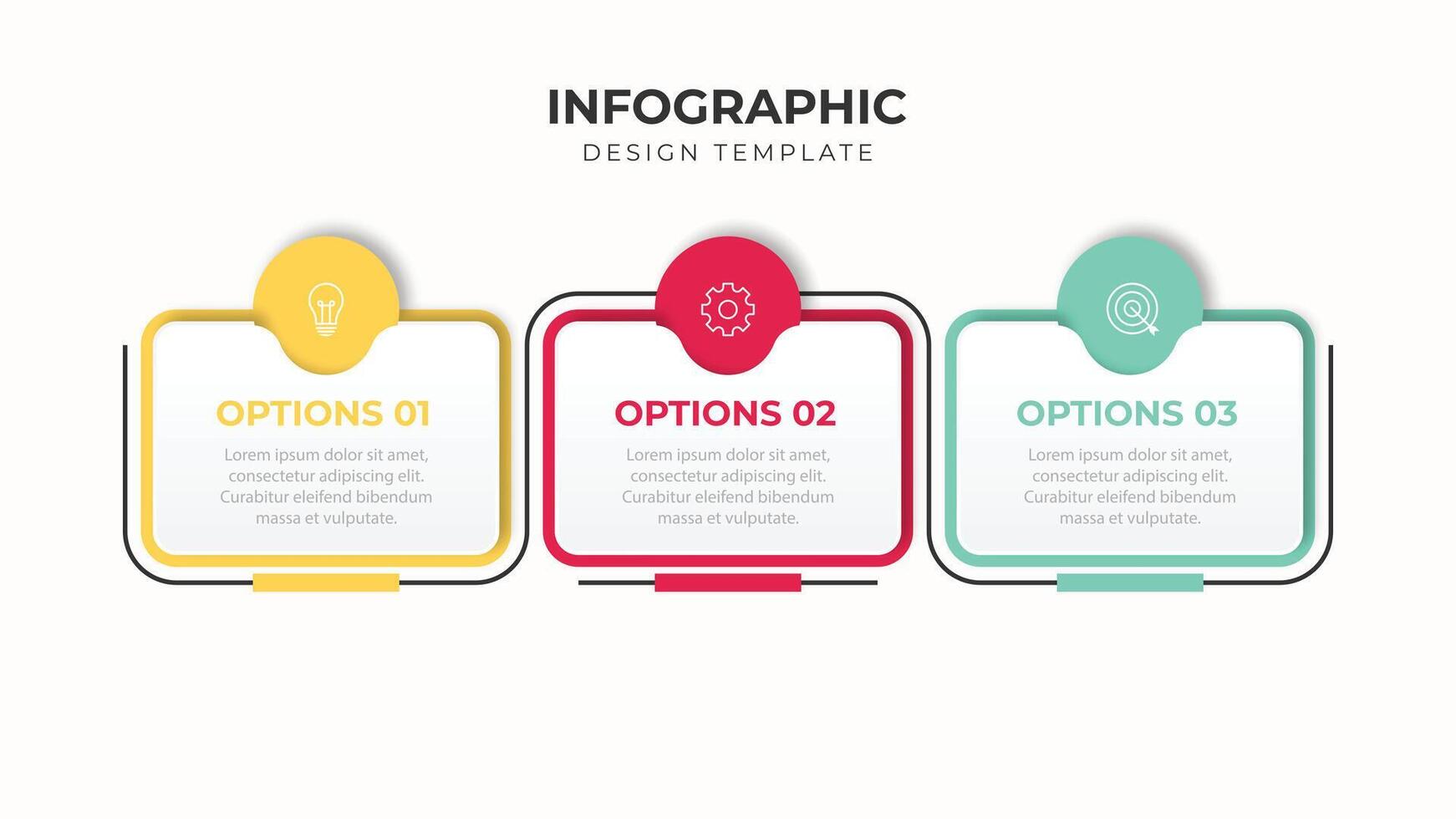 INFOGRAPHIC
DESIGN TEMPLATE

OPTIONS 01

Lorem ipsum dolor sit amet, consectetur adipiscing elit. Curabitur eleifend bibendum massa et vulputate.

OPTIONS 02

Lorem ipsum dolor sit amet, consectetur adipiscing elit. Curabitur eleifend bibendum massa et vulputate.

OPTIONS 03

Lorem ipsum dolor sit amet, consectetur adipiscing elit. Curabitur eleifend bibendum massa et vulputate.