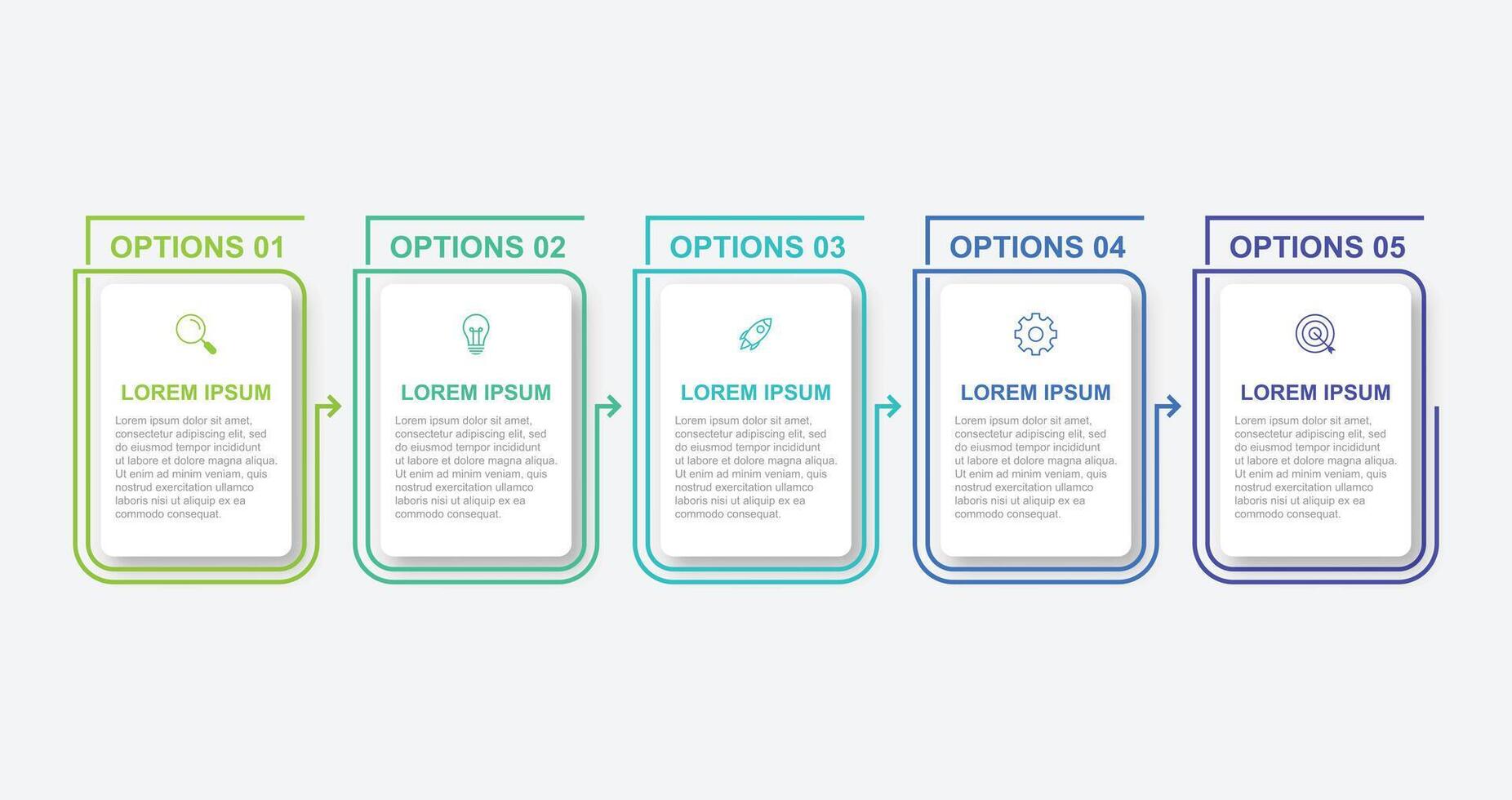 OPTIONS 01

LOREM IPSUM

Lorem ipsum dolor sit amet, consectetur adipiscing elit, sed do eiusmod tempor incididunt ut labore et dolore magna aliqua. Ut enim ad minim veniam, quis nostrud exercitation ullamco laboris nisi ut aliquip ex ea commodo consequat.

OPTIONS 02

LOREM IPSUM

Lorem ipsum dolor sit amet, consectetur adipiscing elit, sed do eiusmod tempor incididunt ut labore et dolore magna aliqua. Ut enim ad minim veniam, quis nostrud exercitation ullamco laboris nisi ut aliquip ex ea commodo consequat.

OPTIONS 03

LOREM IPSUM

Lorem ipsum dolor sit amet, consectetur adipiscing elit, sed do eiusmod tempor incididunt ut labore et dolore magna aliqua. Ut enim ad minim veniam, quis nostrud exercitation ullamco laboris nisi ut aliquip ex ea commodo consequat.

OPTIONS 04

LOREM IPSUM

Lorem ipsum dolor sit amet, consectetur adipiscing elit, sed do eiusmod tempor incididunt ut labore et dolore magna aliqua. Ut enim ad minim veniam, quis nostrud exercitation ullamco laboris nisi ut aliquip ex ea commodo consequat.

OPTIONS 05

LOREM IPSUM

Lorem ipsum dolor sit amet, consectetur adipiscing elit, sed do eiusmod tempor incididunt ut labore et dolore magna aliqua. Ut enim ad minim veniam, quis nostrud exercitation ullamco laboris nisi ut aliquip ex ea commodo consequat.