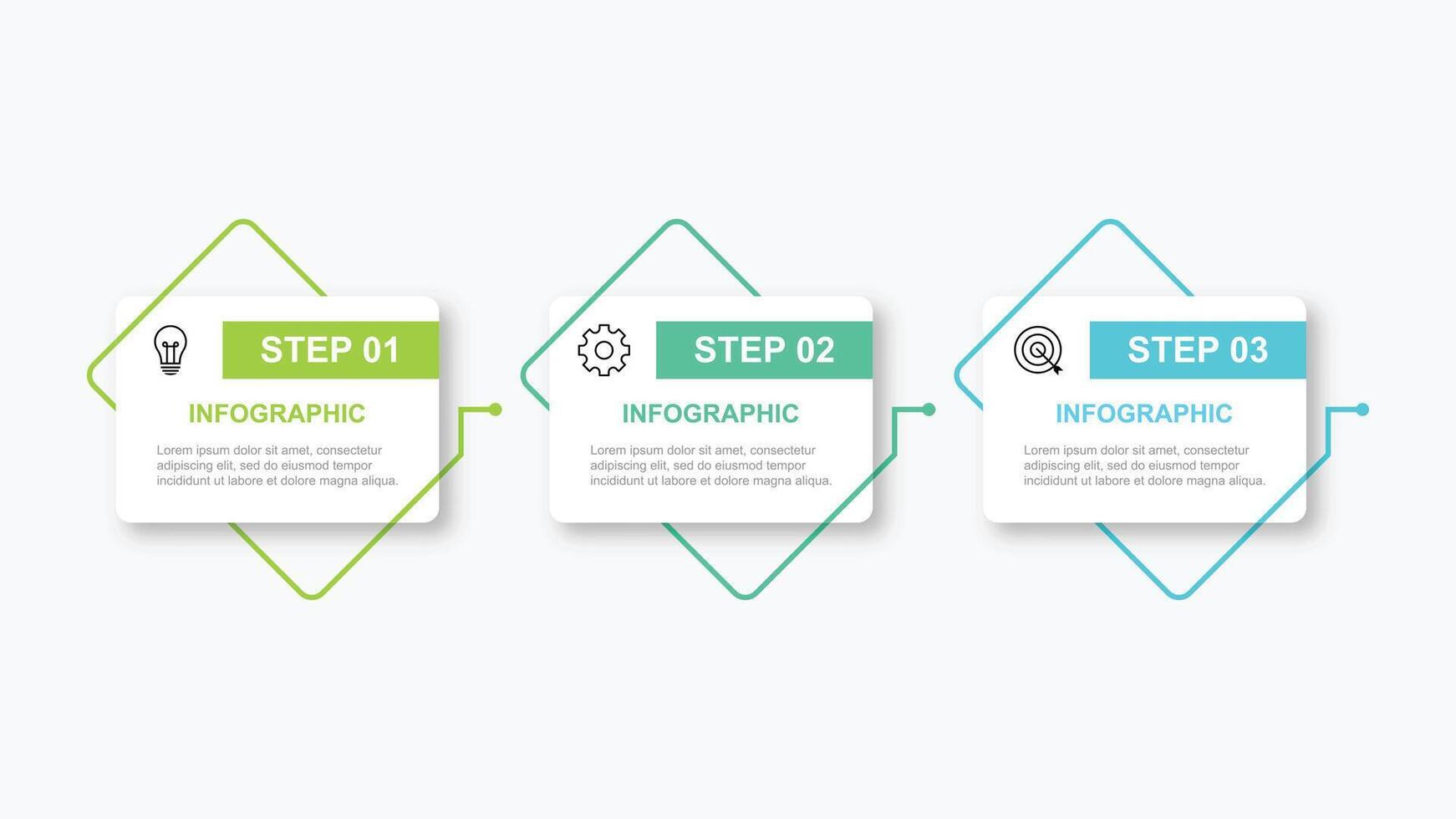 STEP 01

INFOGRAPHIC

Lorem ipsum dolor sit amet, consectetur adipiscing elit, sed do eiusmod tempor incididunt ut labore et dolore magna aliqua.

STEP 02

INFOGRAPHIC

Lorem ipsum dolor sit amet, consectetur adipiscing elit, sed do eiusmod tempor incididunt ut labore et dolore magna aliqua.

STEP 03

INFOGRAPHIC

Lorem ipsum dolor sit amet, consectetur adipiscing elit, sed do eiusmod tempor incididunt ut labore et dolore magna aliqua.