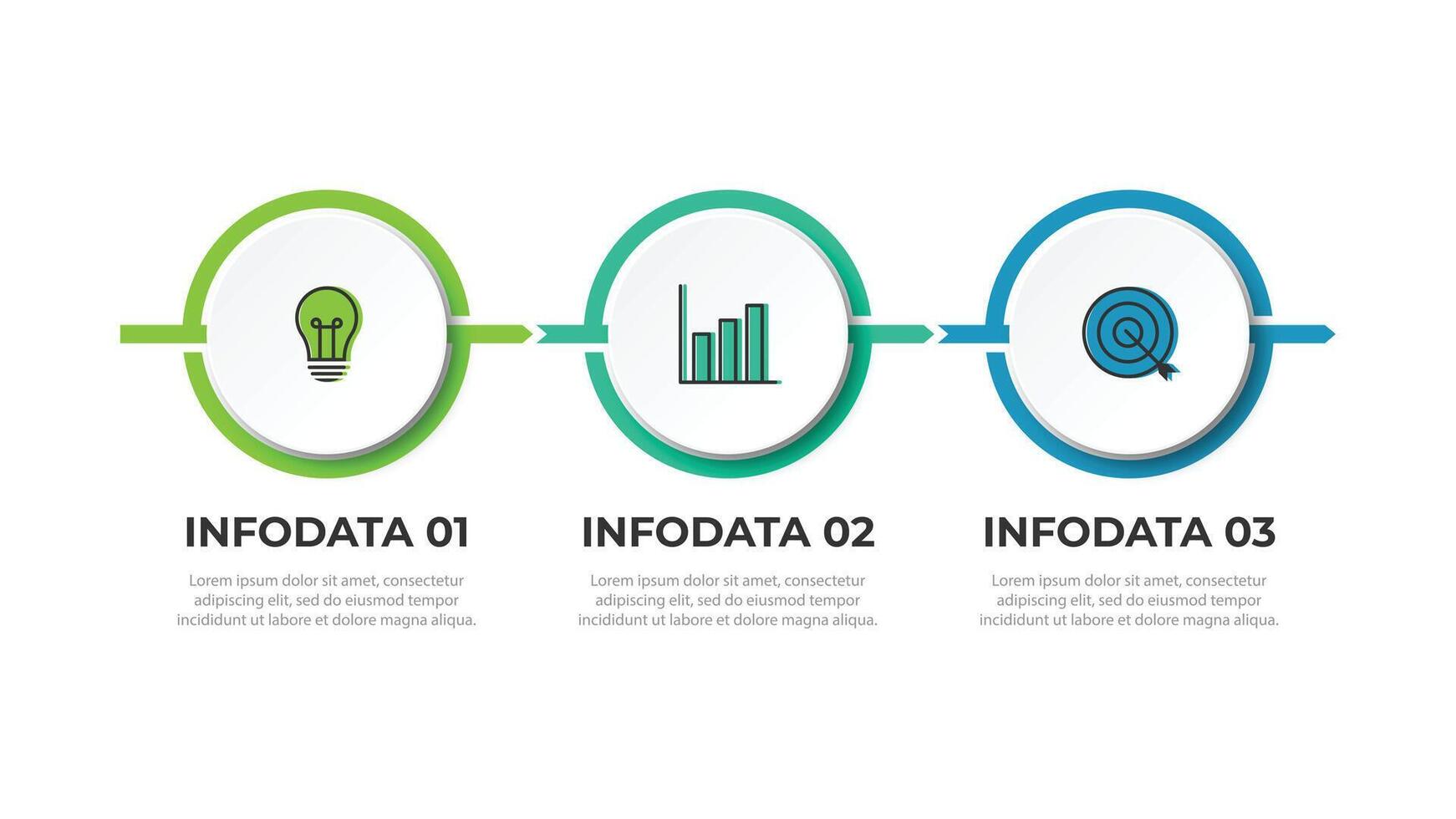 INFODATA 01

Lorem ipsum dolor sit amet, consectetur adipiscing elit, sed do eiusmod tempor incididunt ut labore et dolore magna aliqua.

INFODATA 02

Lorem ipsum dolor sit amet, consectetur adipiscing elit, sed do eiusmod tempor incididunt ut labore et dolore magna aliqua.

INFODATA 03

Lorem ipsum dolor sit amet, consectetur adipiscing elit, sed do eiusmod tempor incididunt ut labore et dolore magna aliqua.