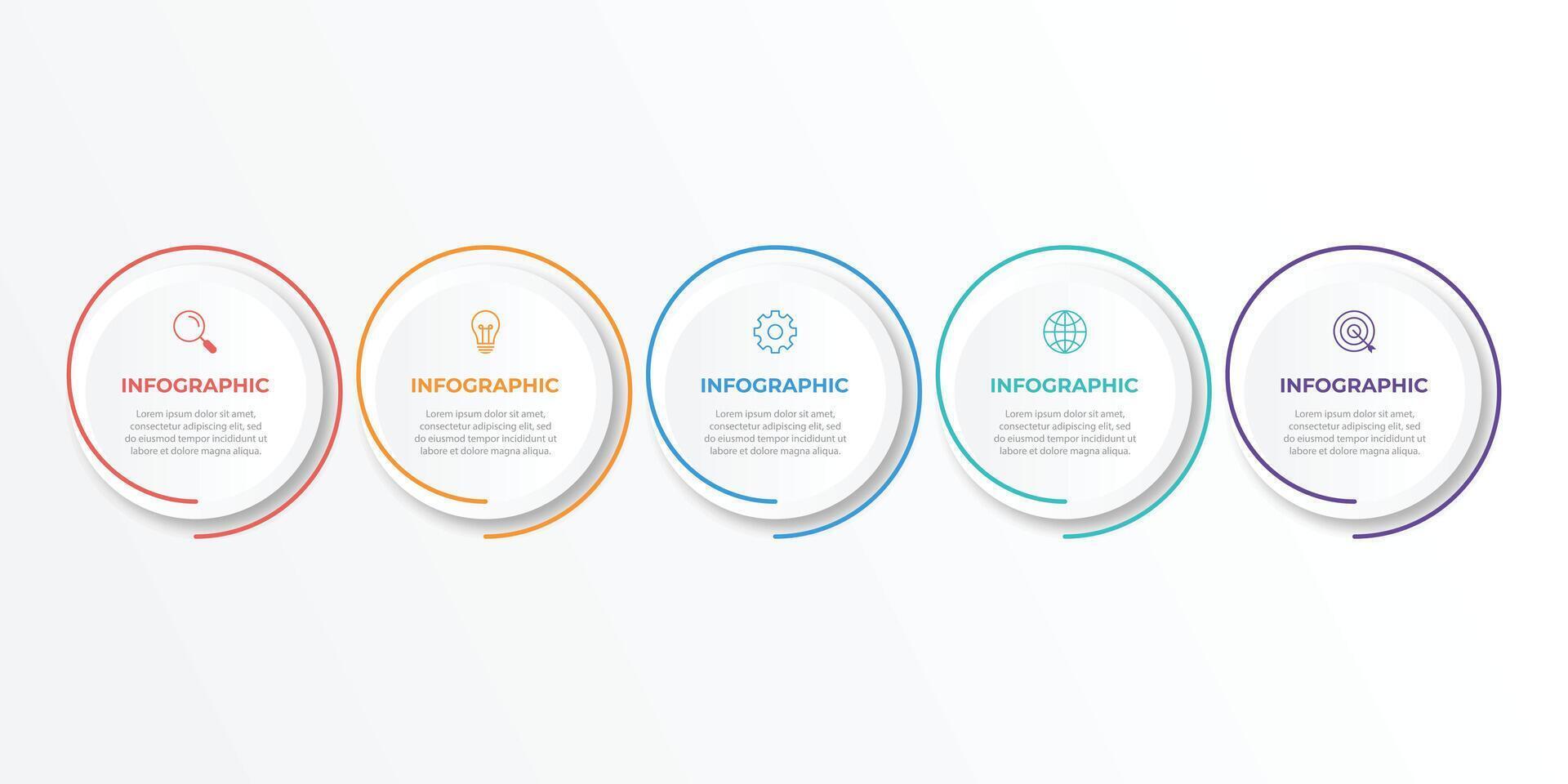 INFOGRAPHIC

Lorem ipsum dolor sit amet, consectetur adipiscing elit, sed do eiusmod tempor incididunt ut labore et dolore magna aliqua.

INFOGRAPHIC

Lorem ipsum dolor sit amet, consectetur adipiscing elit, sed do eiusmod tempor incididunt ut labore et dolore magna aliqua.

INFOGRAPHIC

Lorem ipsum dolor sit amet, consectetur adipiscing elit, sed do eiusmod tempor incididunt ut labore et dolore magna aliqua.

INFOGRAPHIC

Lorem ipsum dolor sit amet, consectetur adipiscing elit, sed do eiusmod tempor incididunt ut labore et dolore magna aliqua.

INFOGRAPHIC

Lorem ipsum dolor sit amet, consectetur adipiscing elit, sed do eiusmod tempor incididunt ut labore et dolore magna aliqua.