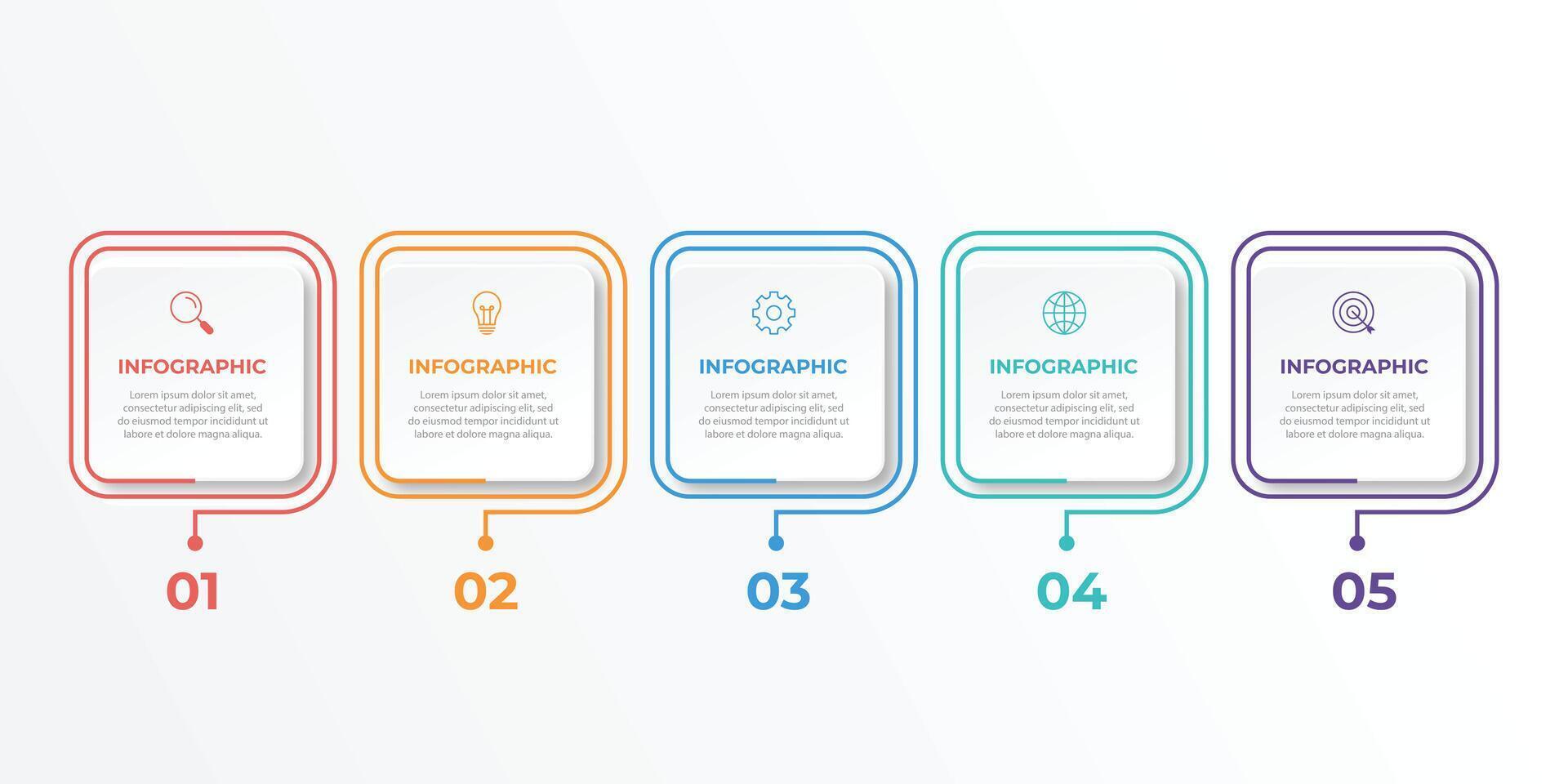 INFOGRAPHIC

Lorem ipsum dolor sit amet, consectetur adipiscing elit, sed do eiusmod tempor incididunt ut labore et dolore magna aliqua.

01

INFOGRAPHIC

Lorem ipsum dolor sit amet, consectetur adipiscing elit, sed do eiusmod tempor incididunt ut labore et dolore magna aliqua.

02

INFOGRAPHIC

Lorem ipsum dolor sit amet, consectetur adipiscing elit, sed do eiusmod tempor incididunt ut labore et dolore magna aliqua.

03

INFOGRAPHIC

Lorem ipsum dolor sit amet, consectetur adipiscing elit, sed do eiusmod tempor incididunt ut labore et dolore magna aliqua.

04

INFOGRAPHIC

Lorem ipsum dolor sit amet, consectetur adipiscing elit, sed do eiusmod tempor incididunt ut labore et dolore magna aliqua.

05