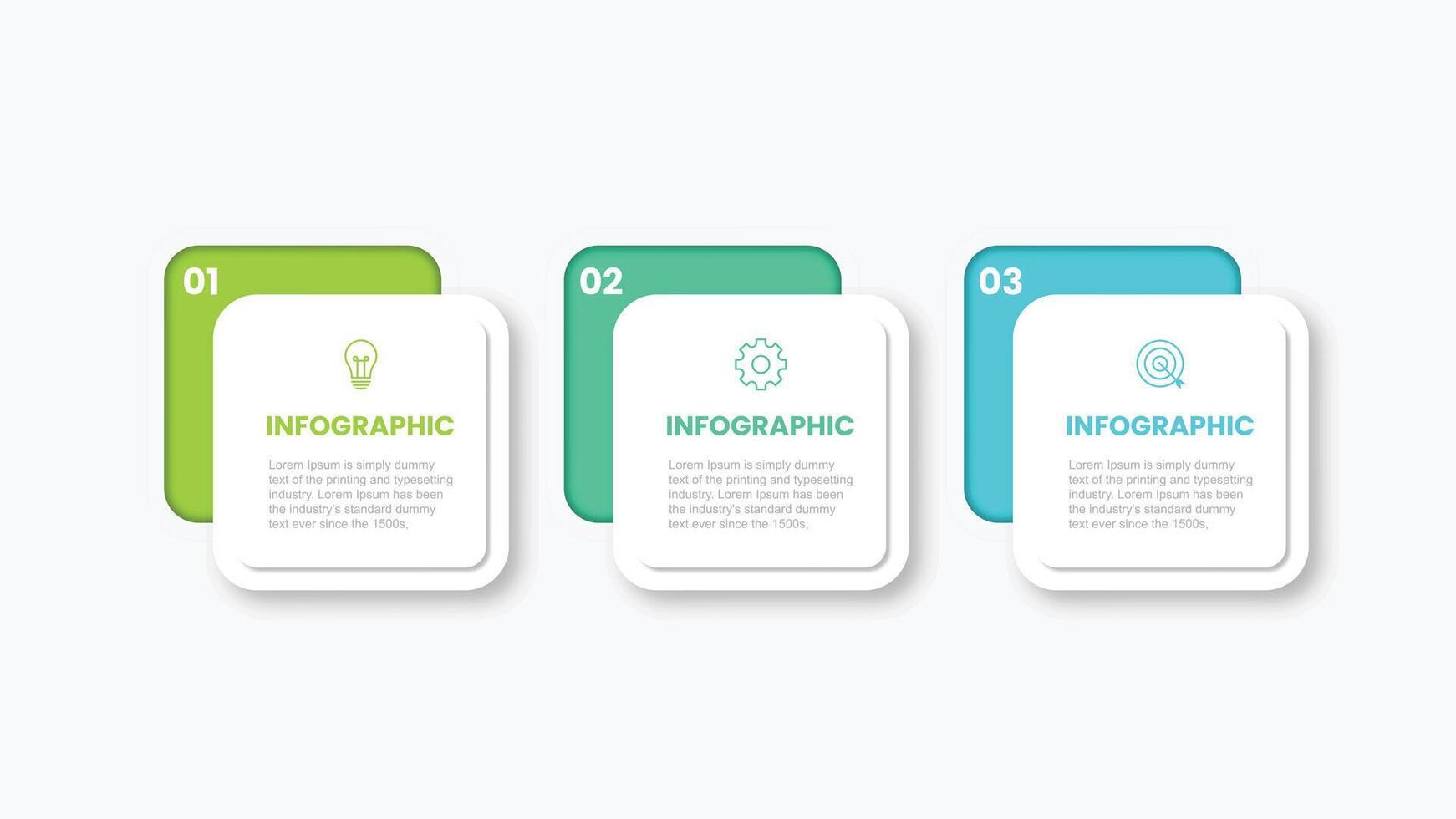 01

INFOGRAPHIC

Lorem Ipsum is simply dummy text of the printing and typesetting industry. Lorem Ipsum has been the industry's standard dummy text ever since the 1500s,

02

INFOGRAPHIC

Lorem Ipsum is simply dummy text of the printing and typesetting industry. Lorem Ipsum has been the industry's standard dummy text ever since the 1500s,

03

INFOGRAPHIC

Lorem Ipsum is simply dummy text of the printing and typesetting industry. Lorem Ipsum has been the industry's standard dummy text ever since the 1500s,