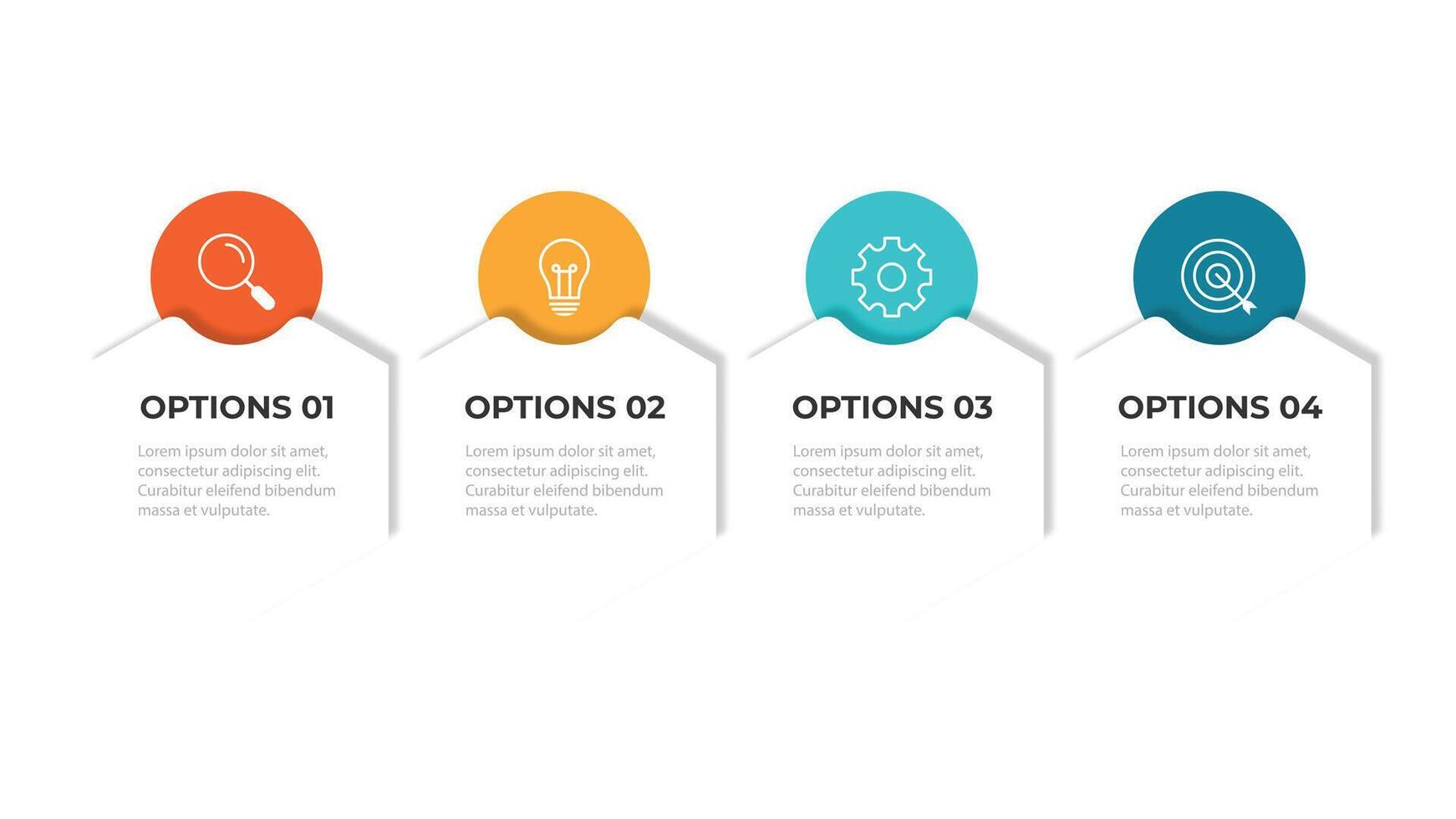 OPTIONS 01

Lorem ipsum dolor sit amet, consectetur adipiscing elit. Curabitur eleifend bibendum massa et vulputate.

OPTIONS 02

Lorem ipsum dolor sit amet, consectetur adipiscing elit. Curabitur eleifend bibendum massa et vulputate.

OPTIONS 03

Lorem ipsum dolor sit amet, consectetur adipiscing elit. Curabitur eleifend bibendum massa et vulputate.

OPTIONS 04

Lorem ipsum dolor sit amet, consectetur adipiscing elit. Curabitur eleifend bibendum massa et vulputate.