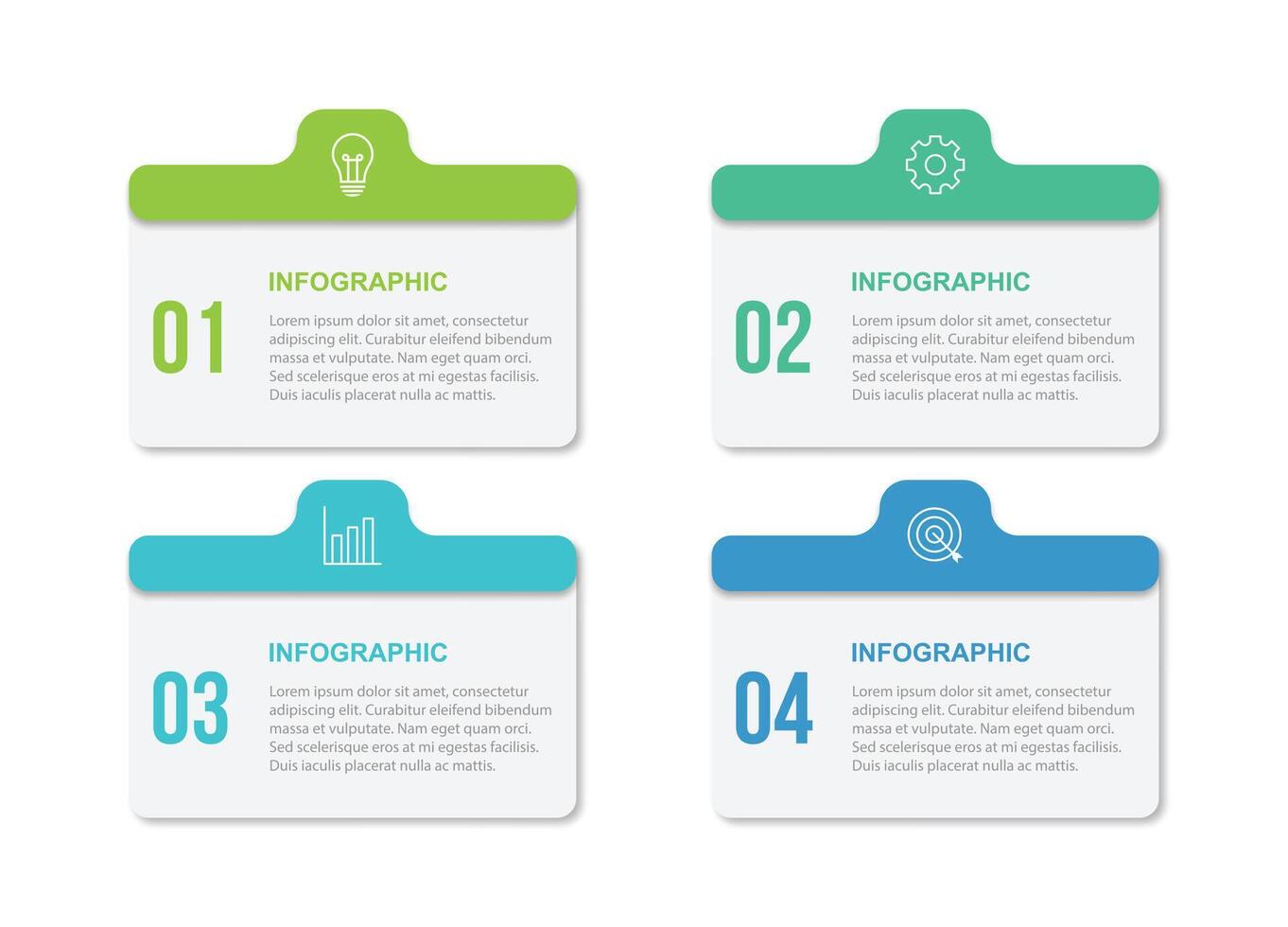 01

INFOGRAPHIC

Lorem ipsum dolor sit amet, consectetur adipiscing elit. Curabitur eleifend bibendum massa et vulputate. Nam eget quam orci. Sed scelerisque eros at mi egestas facilisis. Duis iaculis placerat nulla ac mattis.

02

INFOGRAPHIC

Lorem ipsum dolor sit amet, consectetur adipiscing elit. Curabitur eleifend bibendum massa et vulputate. Nam eget quam orci. Sed scelerisque eros at mi egestas facilisis. Duis iaculis placerat nulla ac mattis.

03

INFOGRAPHIC

Lorem ipsum dolor sit amet, consectetur adipiscing elit. Curabitur eleifend bibendum massa et vulputate. Nam eget quam orci. Sed scelerisque eros at mi egestas facilisis. Duis iaculis placerat nulla ac mattis.

04

INFOGRAPHIC

Lorem ipsum dolor sit amet, consectetur adipiscing elit. Curabitur eleifend bibendum massa et vulputate. Nam eget quam orci. Sed scelerisque eros at mi egestas facilisis. Duis iaculis placerat nulla ac mattis.