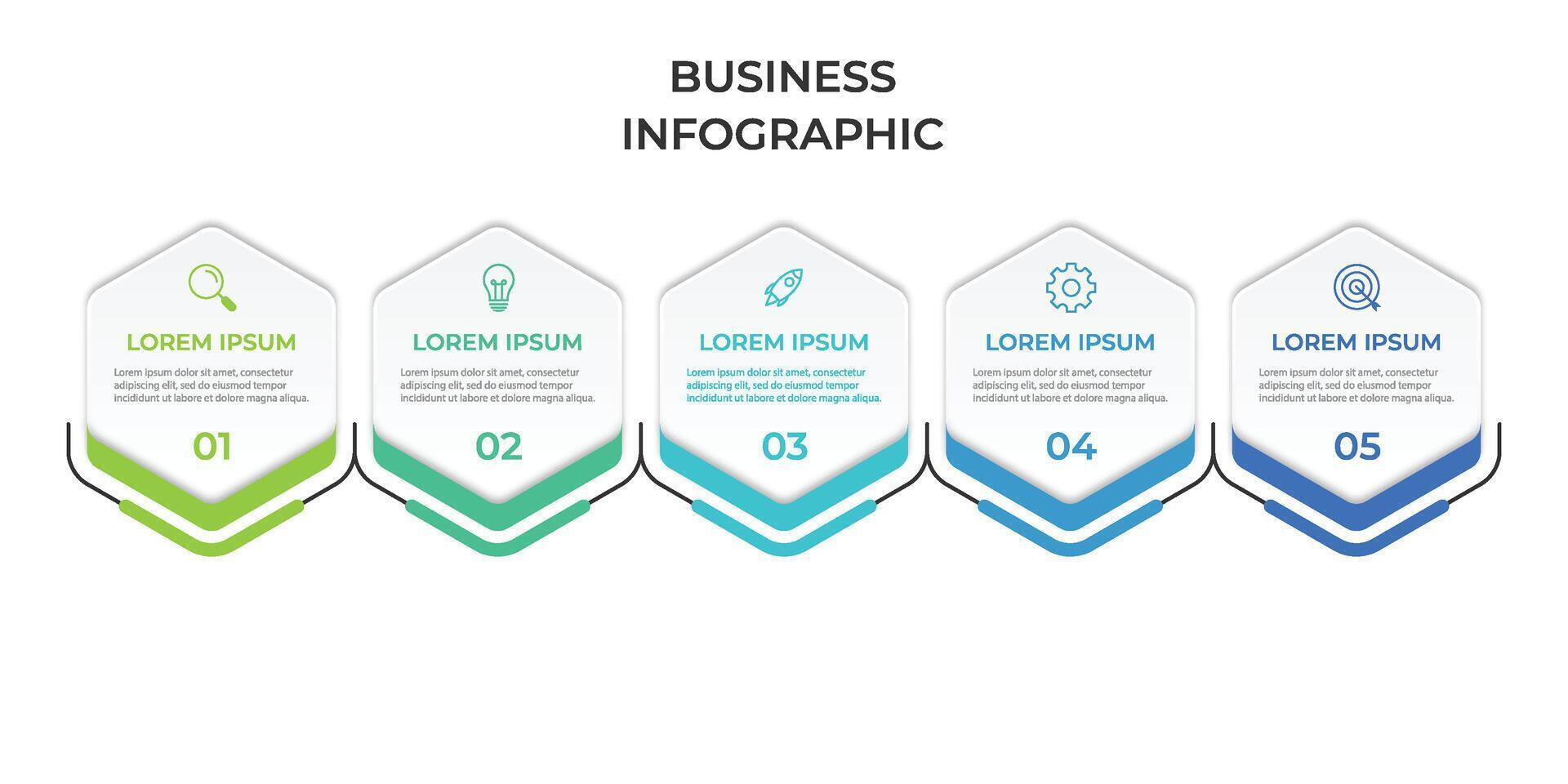 BUSINESS
INFOGRAPHIC

LOREM IPSUM

Lorem ipsum dolor sit amet, consectetur adipiscing elit, sed do eiusmod tempor incididunt ut labore et dolore magna aliqua.

01

LOREM IPSUM

Lorem ipsum dolor sit amet, consectetur adipiscing elit, sed do eiusmod tempor incididunt ut labore et dolore magna aliqua.

02

LOREM IPSUM

Lorem ipsum dolor sit amet, consectetur adipiscing elit, sed do eiusmod tempor incididunt ut labore et dolore magna aliqua.

03

LOREM IPSUM

Lorem ipsum dolor sit amet, consectetur adipiscing elit, sed do eiusmod tempor incididunt ut labore et dolore magna aliqua.

04

LOREM IPSUM

Lorem ipsum dolor sit amet, consectetur adipiscing elit, sed do eiusmod tempor incididunt ut labore et dolore magna aliqua.

05