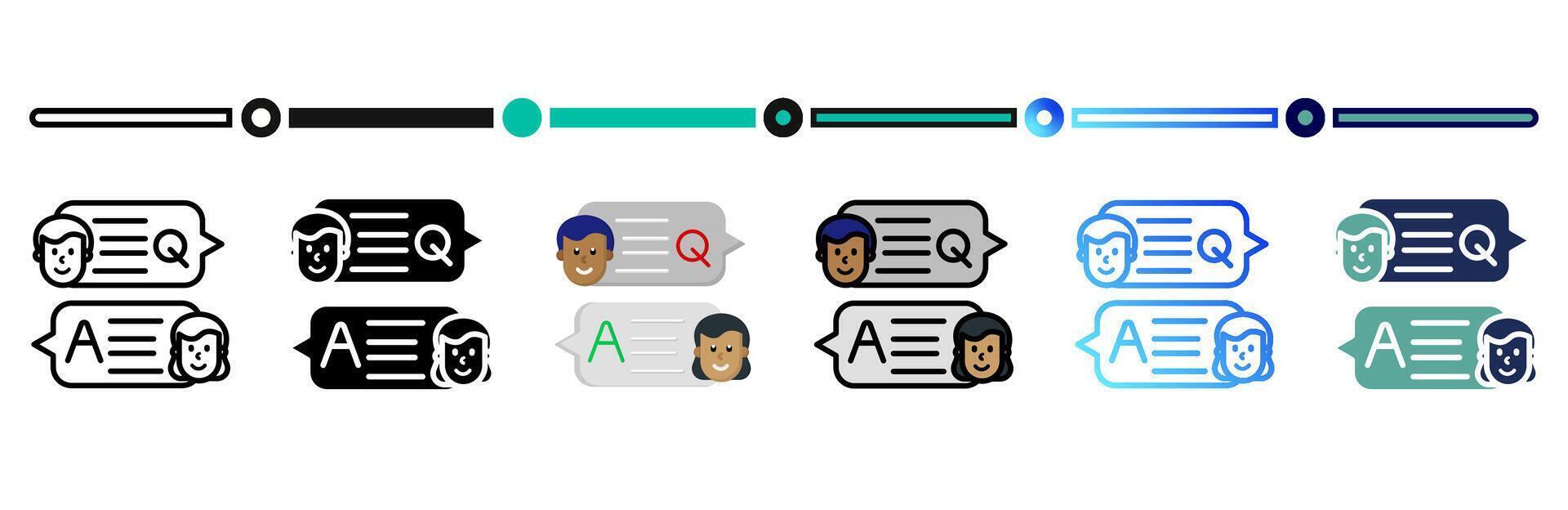 Q
A
Q
A
Q
A
Q
A
Q
A
Q
A