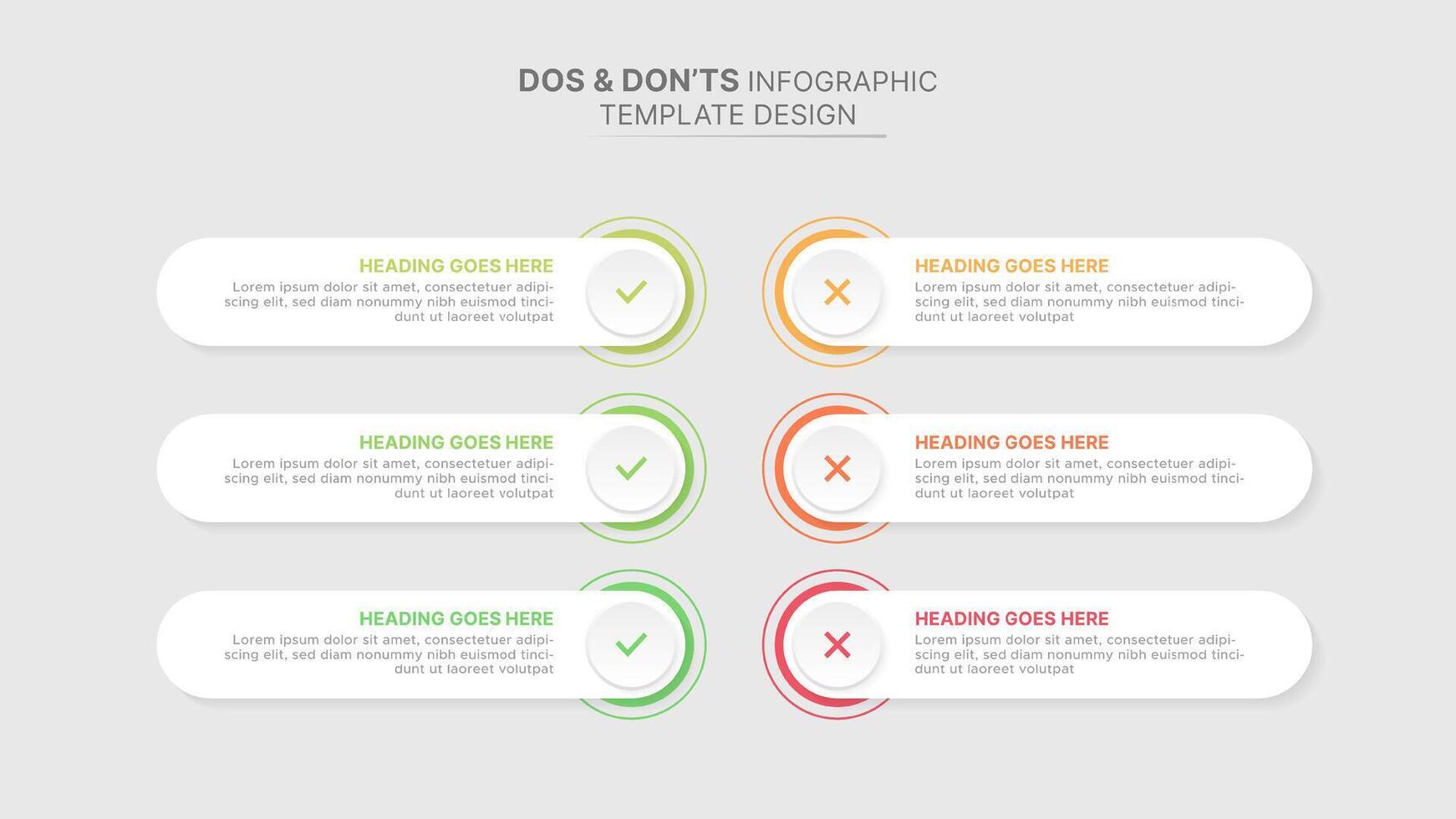 DOS & DON'TS INFOGRAPHIC TEMPLATE DESIGN

HEADING GOES HERE
Lorem ipsum dolor sit amet, consectetuer adipiscing elit, sed diam nonummy nibh euismod tincidunt ut laoreet volutpat

HEADING GOES HERE
Lorem ipsum dolor sit amet, consectetuer adipiscing elit, sed diam nonummy nibh euismod tincidunt ut laoreet volutpat

HEADING GOES HERE
Lorem ipsum dolor sit amet, consectetuer adipiscing elit, sed diam nonummy nibh euismod tincidunt ut laoreet volutpat

HEADING GOES HERE
Lorem ipsum dolor sit amet, consectetuer adipiscing elit, sed diam nonummy nibh euismod tincidunt ut laoreet volutpat

HEADING GOES HERE
Lorem ipsum dolor sit amet, consectetuer adipiscing elit, sed diam nonummy nibh euismod tincidunt ut laoreet volutpat

HEADING GOES HERE
Lorem ipsum dolor sit amet, consectetuer adipiscing elit, sed diam nonummy nibh euismod tincidunt ut laoreet volutpat