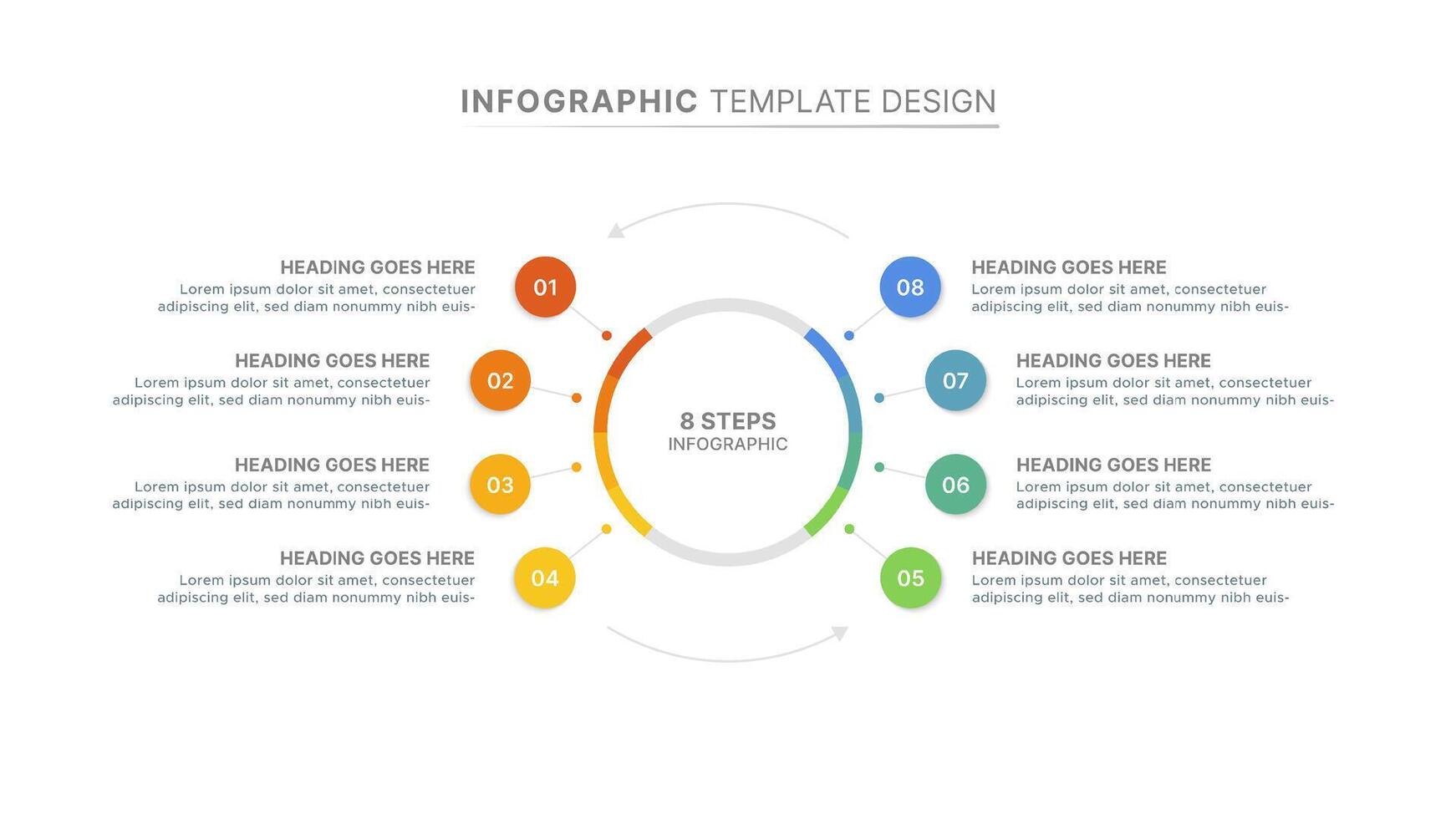 INFOGRAPHIC TEMPLATE DESIGN

HEADING GOES HERE
Lorem ipsum dolor sit amet, consectetuer adipiscing elit, sed diam nonummy nibh euis-

01

HEADING GOES HERE
Lorem ipsum dolor sit amet, consectetuer adipiscing elit, sed diam nonummy nibh euis-

02

HEADING GOES HERE
Lorem ipsum dolor sit amet, consectetuer adipiscing elit, sed diam nonummy nibh euis-

03

HEADING GOES HERE
Lorem ipsum dolor sit amet, consectetuer adipiscing elit, sed diam nonummy nibh euis-

04

8 STEPS
INFOGRAPHIC

08

HEADING GOES HERE
Lorem ipsum dolor sit amet, consectetuer adipiscing elit, sed diam nonummy nibh euis-

07

HEADING GOES HERE
Lorem ipsum dolor sit amet, consectetuer adipiscing elit, sed diam nonummy nibh euis-

06

HEADING GOES HERE
Lorem ipsum dolor sit amet, consectetuer adipiscing elit, sed diam nonummy nibh euis-

05

HEADING GOES HERE
Lorem ipsum dolor sit amet, consectetuer adipiscing elit, sed diam nonummy nibh euis-