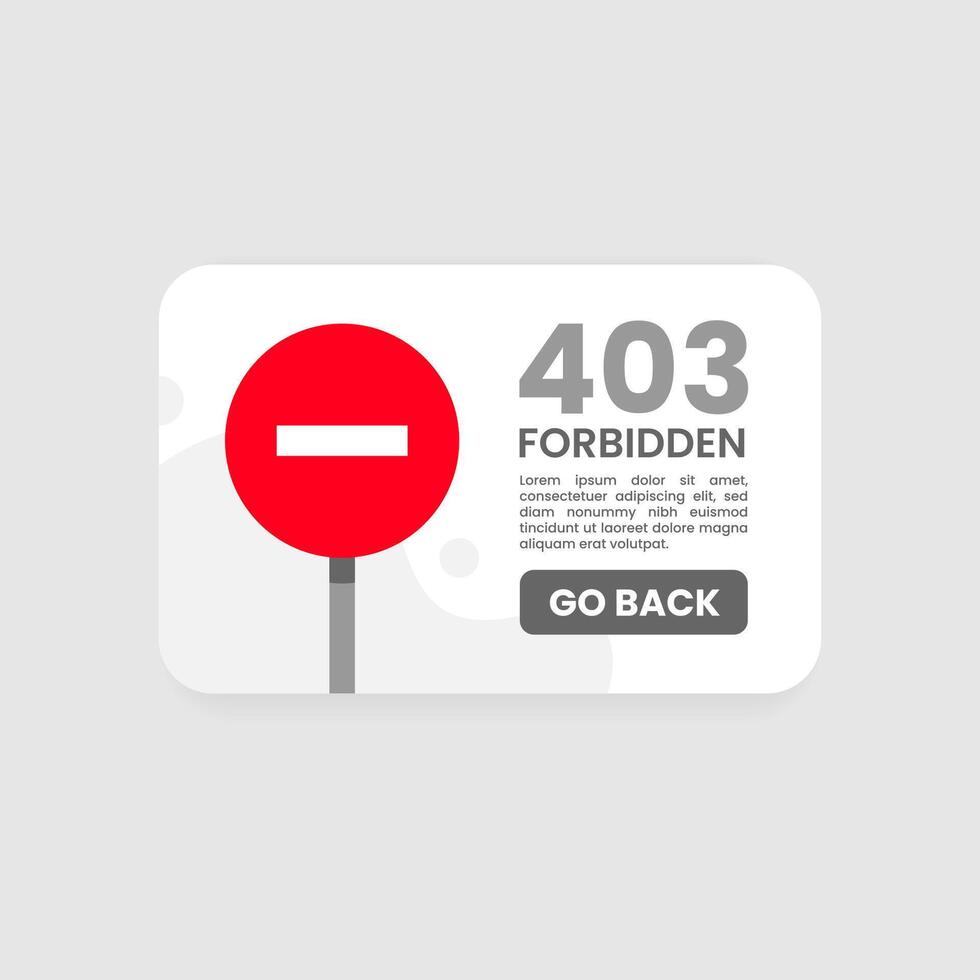 403
FORBIDDEN

Lorem ipsum dolor sit amet, consectetuer adipiscing elit, sed diam nonummy nibh euismod tincidunt ut laoreet dolore magna aliquam erat volutpat.

GO BACK