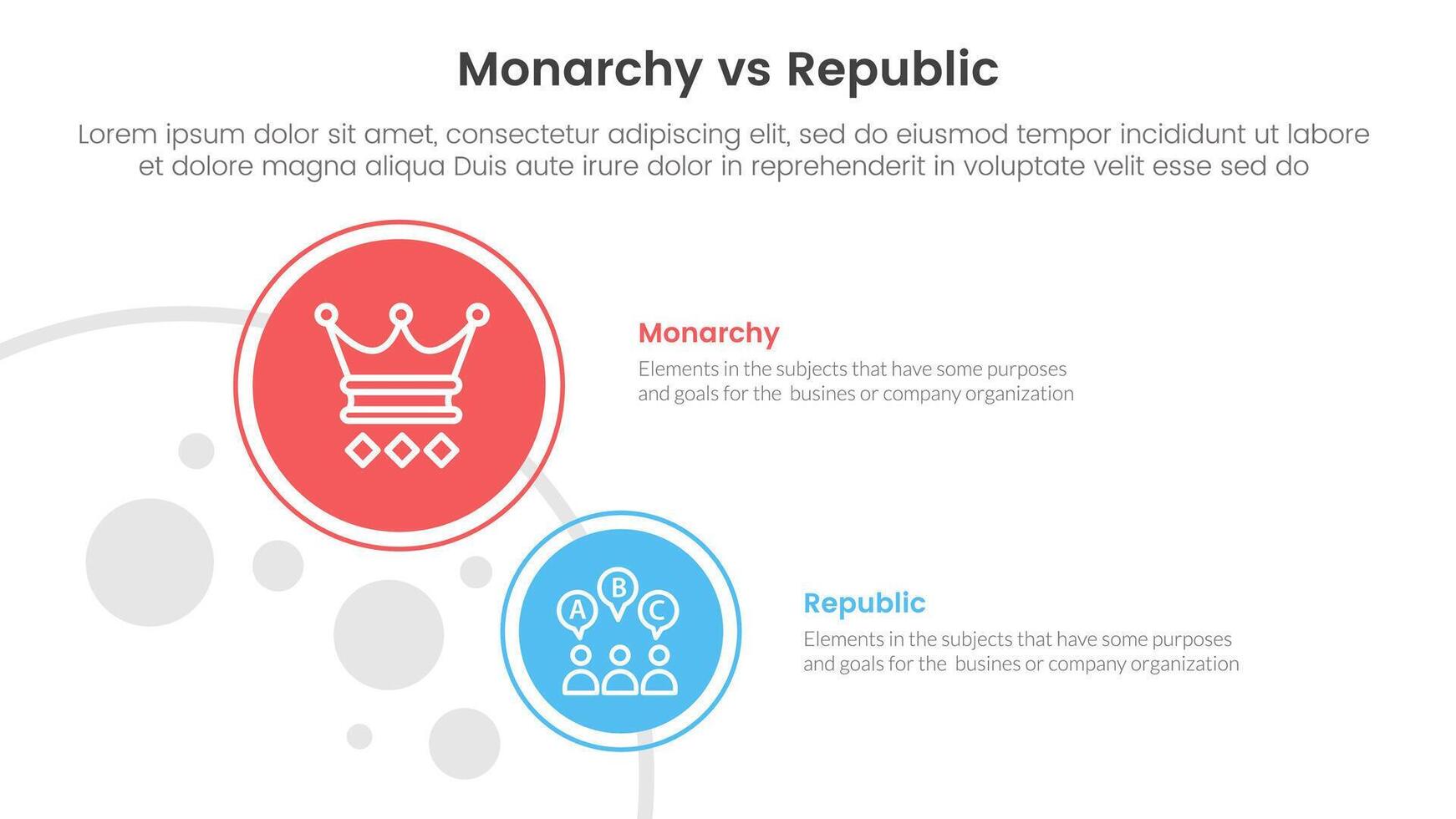 Monarchy vs Republic

Lorem ipsum dolor sit amet, consectetur adipiscing elit, sed do eiusmod tempor incididunt ut labore et dolore magna aliqua Duis aute irure dolor in reprehenderit in voluptate velit esse sed do

Monarchy
Elements in the subjects that have some purposes and goals for the busines or company organization

A B C

Republic
Elements in the subjects that have some purposes and goals for the busines or company organization