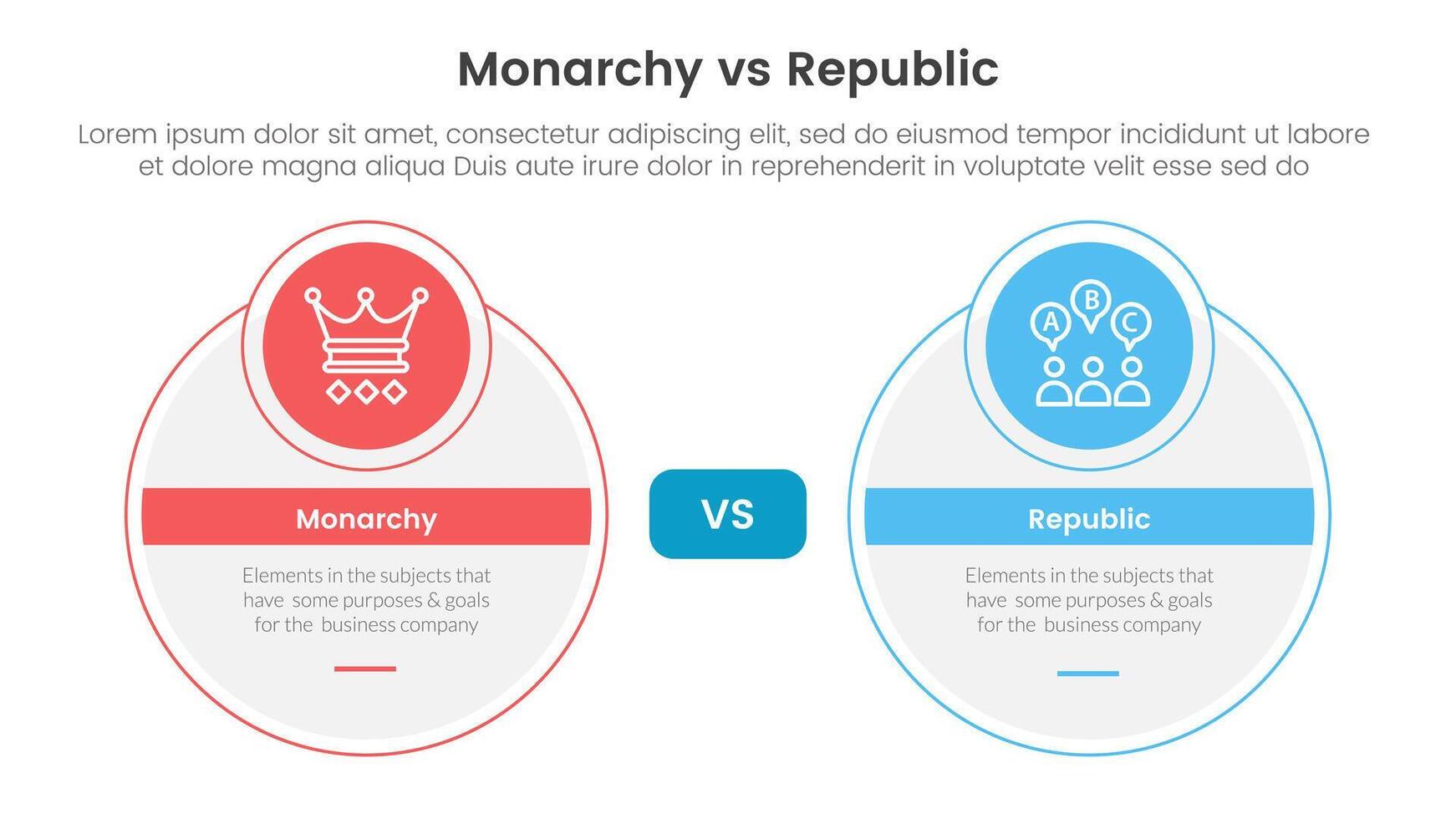 Monarchy vs Republic

Lorem ipsum dolor sit amet, consectetur adipiscing elit, sed do eiusmod tempor incididunt ut labore et dolore magna aliqua Duis aute irure dolor in reprehenderit in voluptate velit esse sed do

Monarchy

Elements in the subjects that have some purposes & goals for the business company

VS

A B C

Republic

Elements in the subjects that have some purposes & goals for the business company