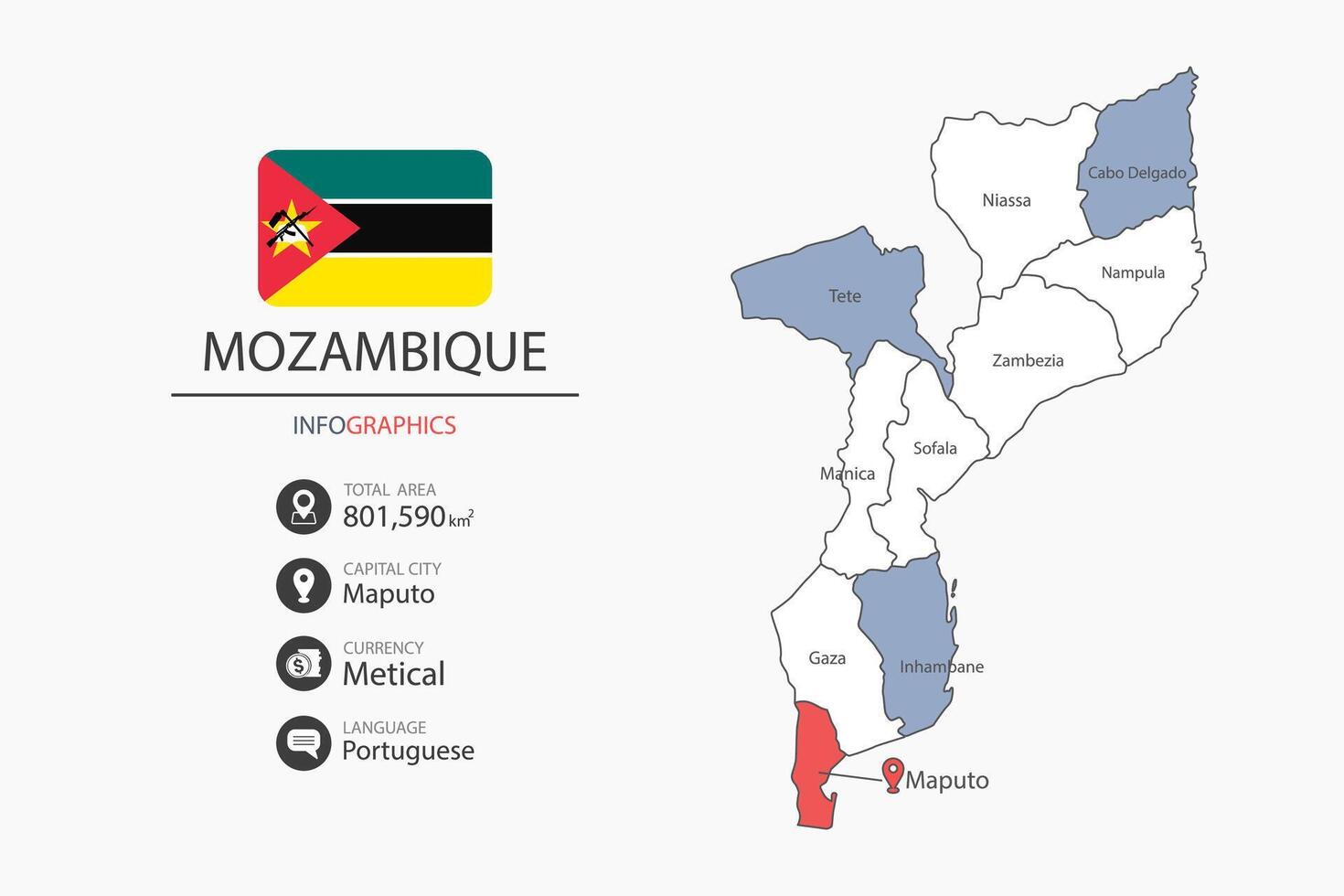 MOZAMBIQUE

INFOGRAPHICS

TOTAL AREA
801,590 $km^2$

CAPITAL CITY
Maputo

CURRENCY
Metical

LANGUAGE
Portuguese

Cabo Delgado
Niassa
Nampula
Tete
Zambezia
Sofala
Manica
Gaza
Inhambane
Maputo