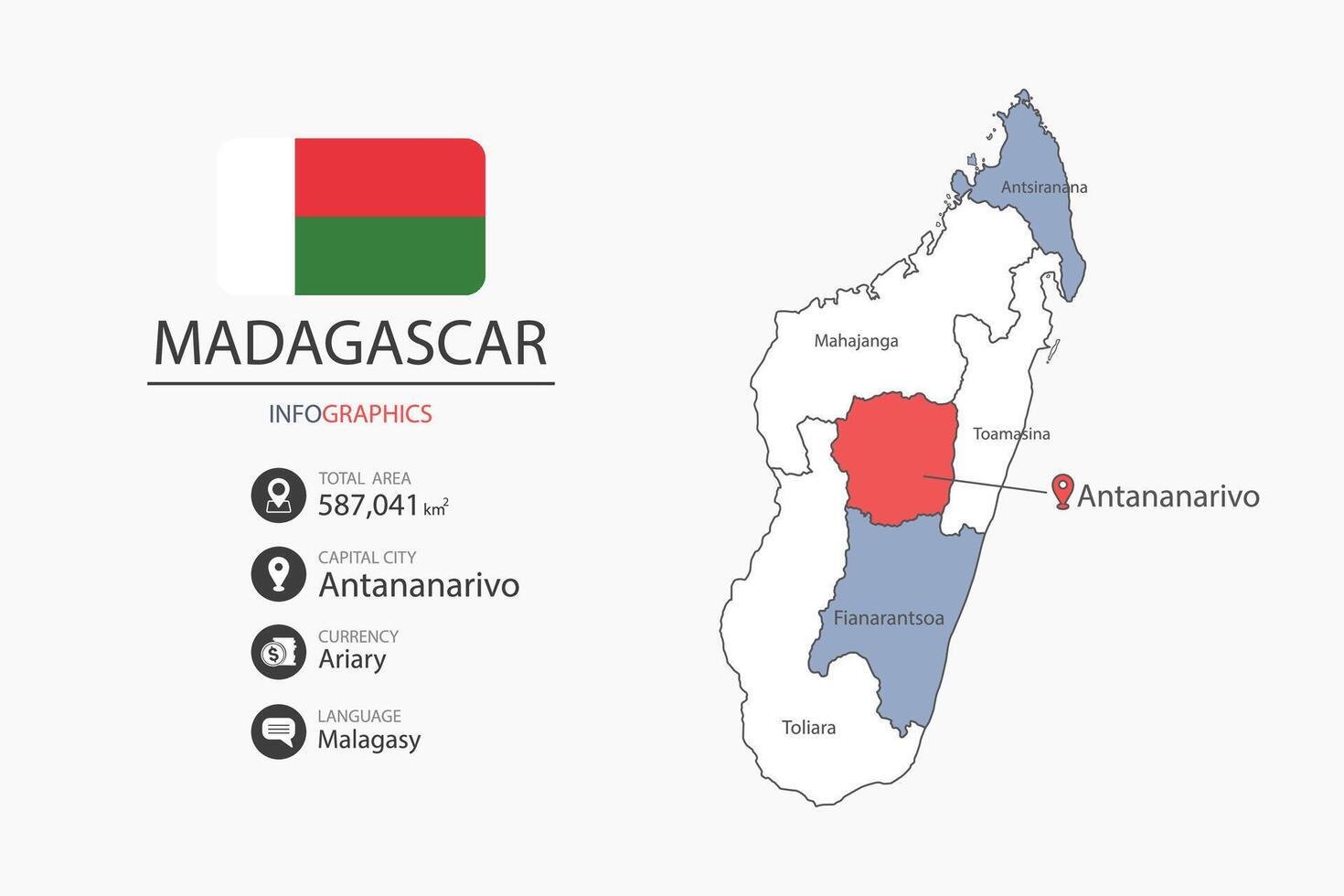 MADAGASCAR

INFOGRAPHICS

TOTAL AREA
587,041 $km^2$

CAPITAL CITY
Antananarivo

CURRENCY
Ariary

LANGUAGE
Malagasy

Antsiranana

Mahajanga

Toamasina

Antananarivo

Fianarantsoa

Toliara