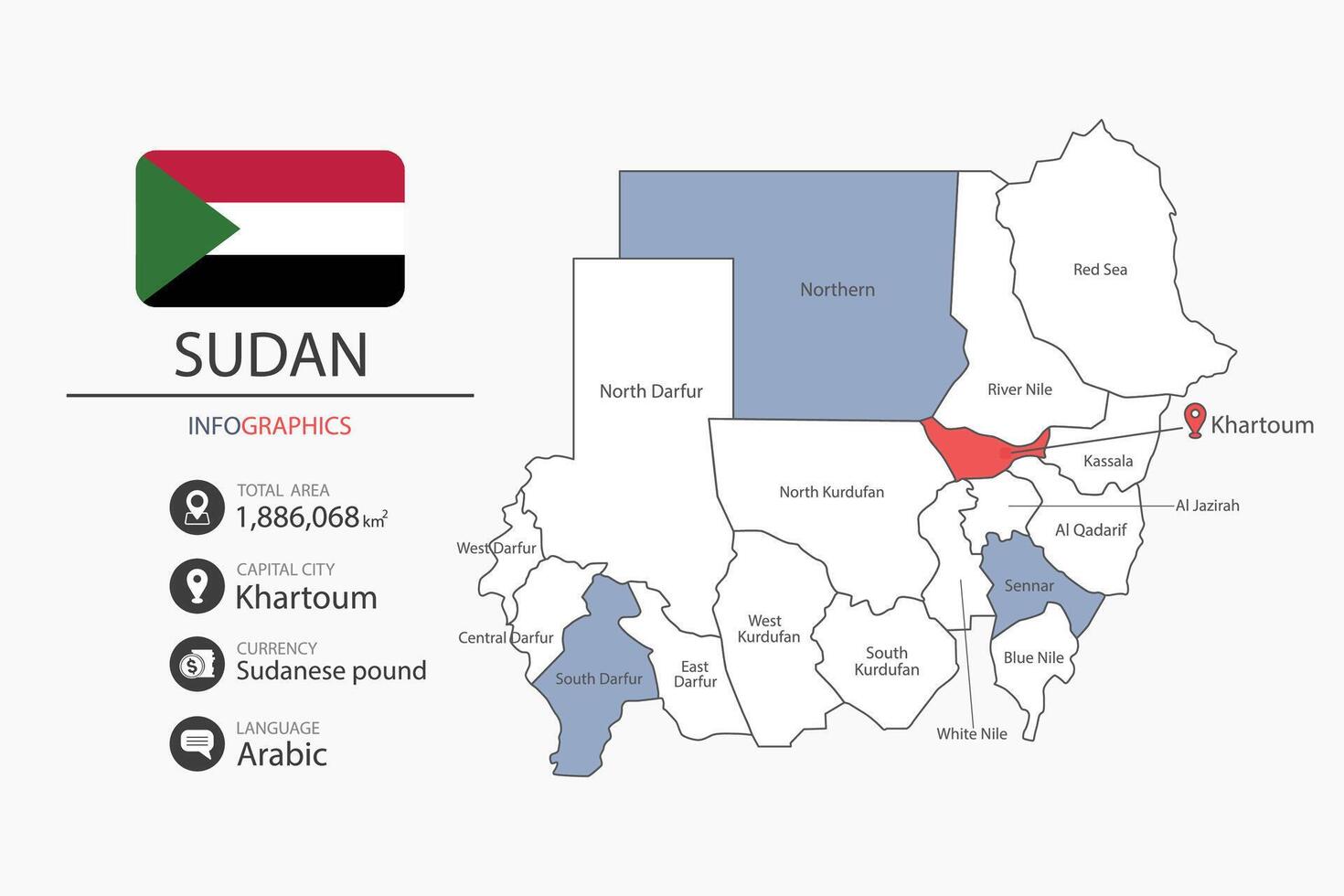 SUDAN

INFOGRAPHICS

TOTAL AREA
1,886,068 $km^2$

CAPITAL CITY
Khartoum

CURRENCY
Sudanese pound

LANGUAGE
Arabic

Northern
Red Sea
North Darfur
River Nile
Khartoum
Kassala
North Kurdufan
Al Jazirah
Al Qadarif
West Darfur
Sennar
West Kurdufan
Central Darfur
South Kurdufan
Blue Nile
East Darfur
South Darfur
White Nile