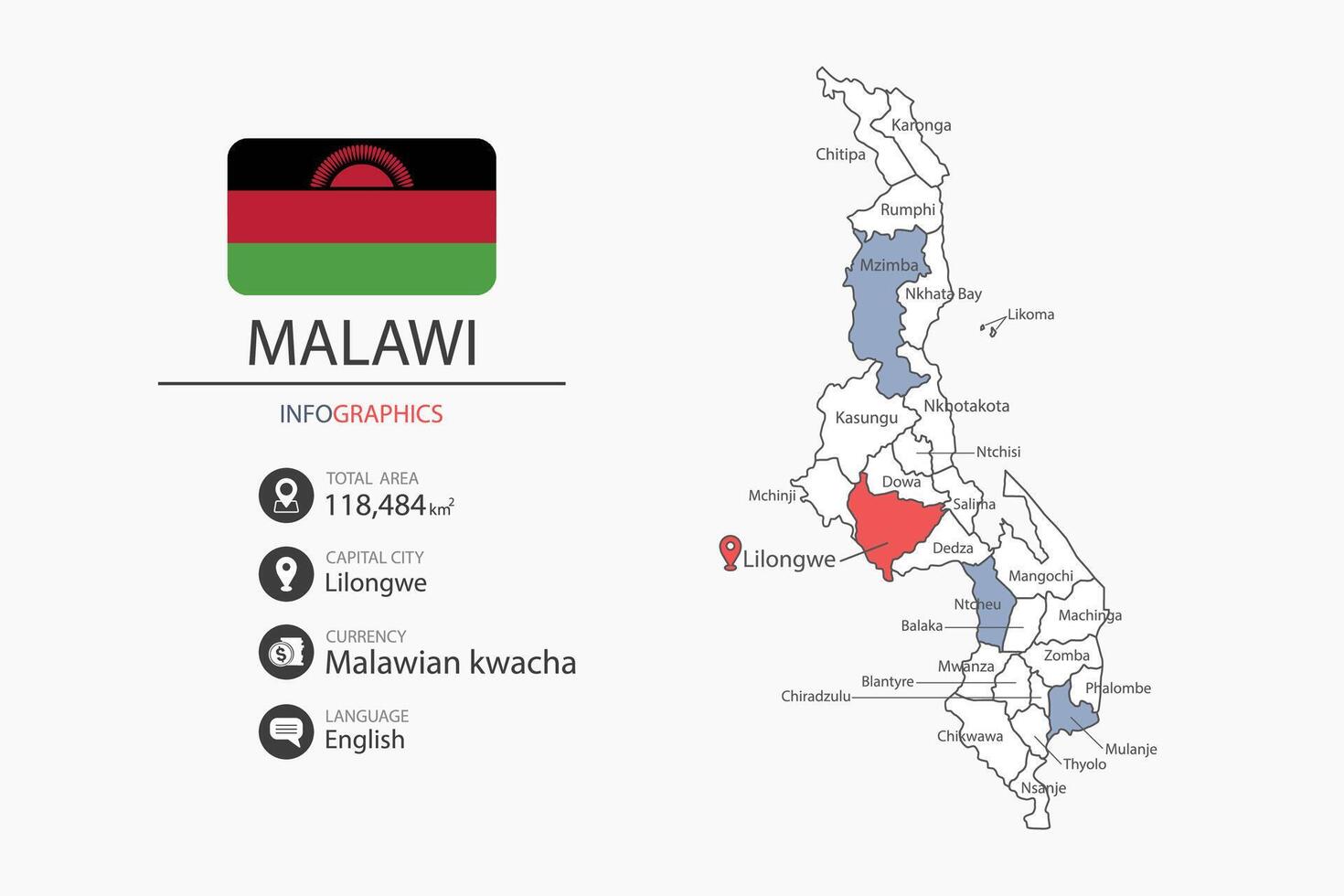 MALAWI

INFOGRAPHICS

TOTAL AREA
118,484 km$^2$

CAPITAL CITY
Lilongwe

CURRENCY
Malawian kwacha

LANGUAGE
English

Karonga
Chitipa
Rumphi
Mzimba
Nkhata Bay
Likoma
Nkhotakota
Kasungu
Ntchisi
Dowa
Mchinji
Salima
Lilongwe
Dedza
Mangochi
Ntcheu
Machinga
Balaka
Zomba
Mwanza
Blantyre
Phalombe
Chiradzulu
Chikwawa
Mulanje
Thyolo
Nsanje