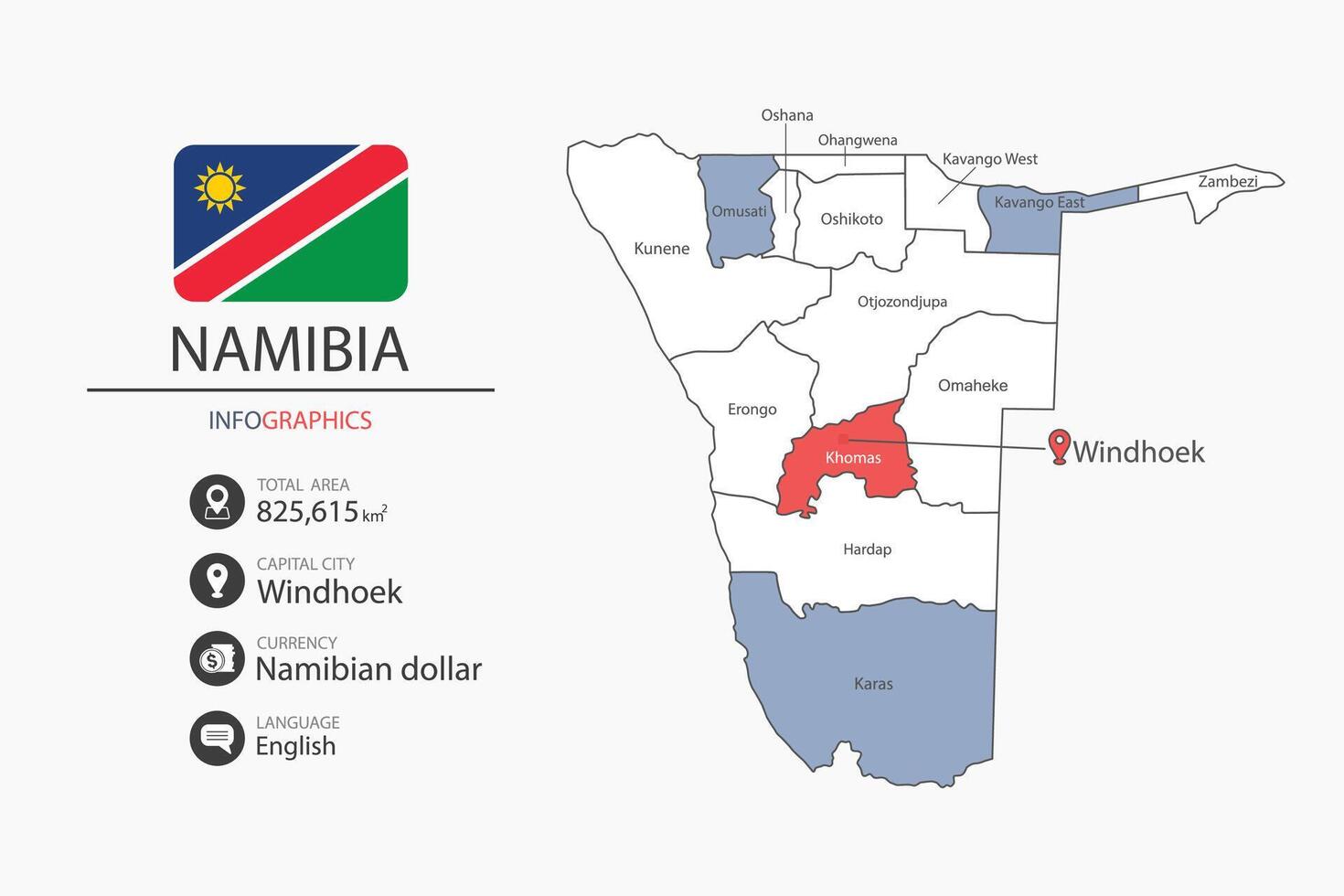 NAMIBIA

INFOGRAPHICS

TOTAL AREA
825,615 $km^2$

CAPITAL CITY
Windhoek

CURRENCY
Namibian dollar

LANGUAGE
English

Oshana
Ohangwena
Kavango West
Zambezi
Omusati
Oshikoto
Kavango East
Kunene
Otjozondjupa
Omaheke
Erongo
Khomas
Windhoek
Hardap
Karas