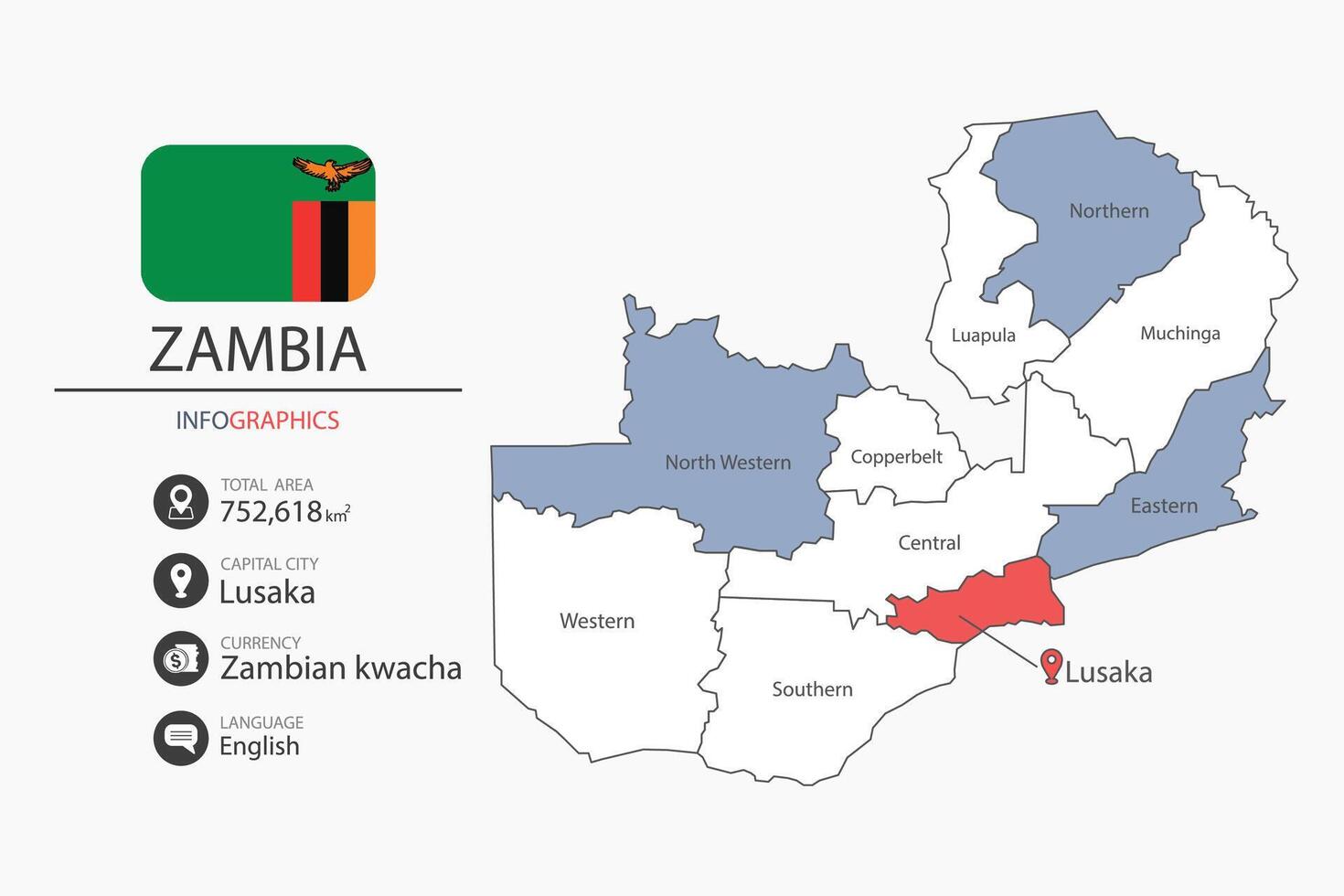 ZAMBIA

INFOGRAPHICS

TOTAL AREA
752,618 $km^2$

CAPITAL CITY
Lusaka

CURRENCY
Zambian kwacha

LANGUAGE
English

Northern
Luapula
Muchinga
North Western
Copperbelt
Eastern
Central
Western
Southern
Lusaka