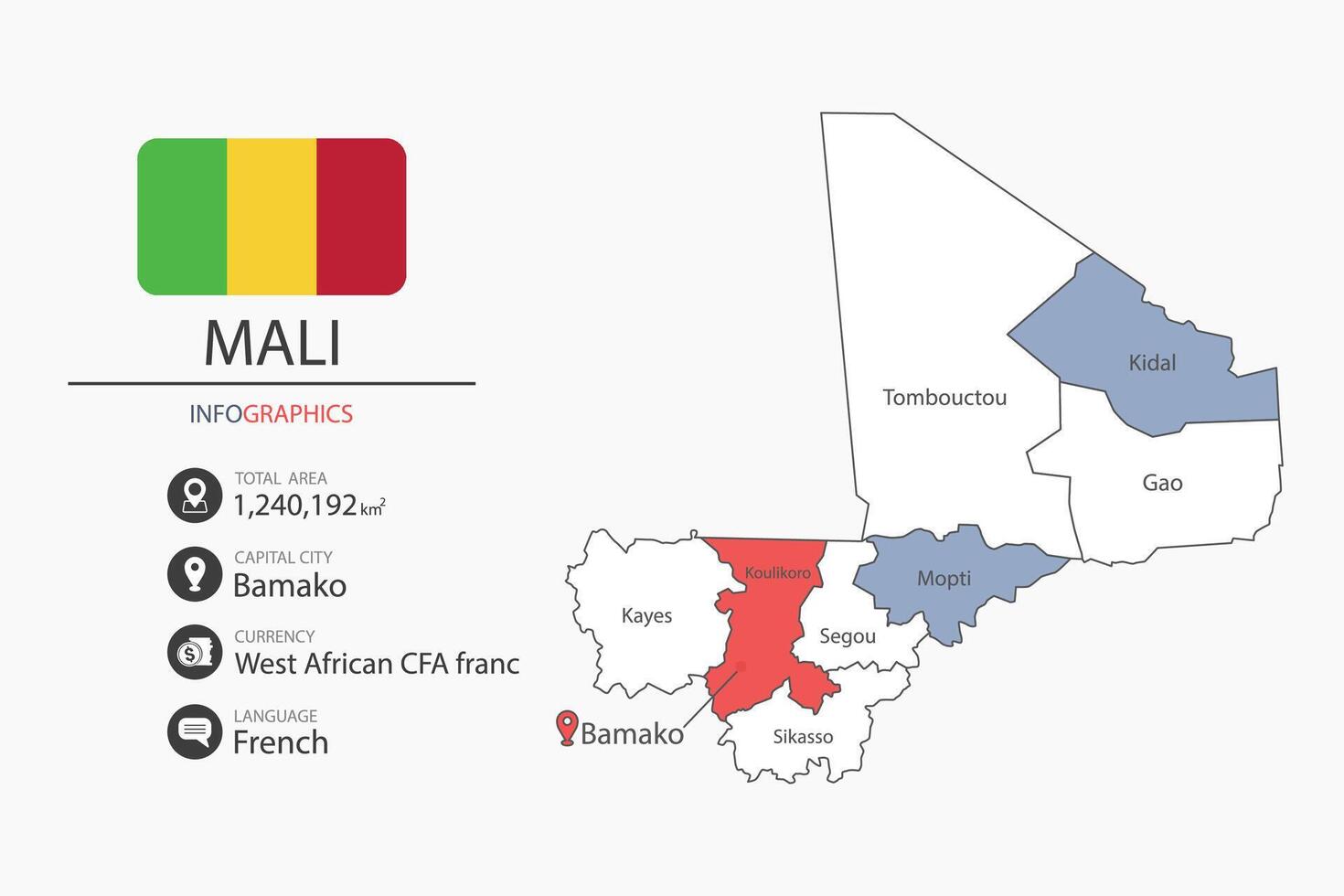 MALI

INFOGRAPHICS

TOTAL AREA
1,240,192 $km^2$

CAPITAL CITY
Bamako

CURRENCY
West African CFA franc

LANGUAGE
French

Tombouctou
Kidal
Gao
Mopti
Koulikoro
Kayes
Segou
Sikasso
Bamako