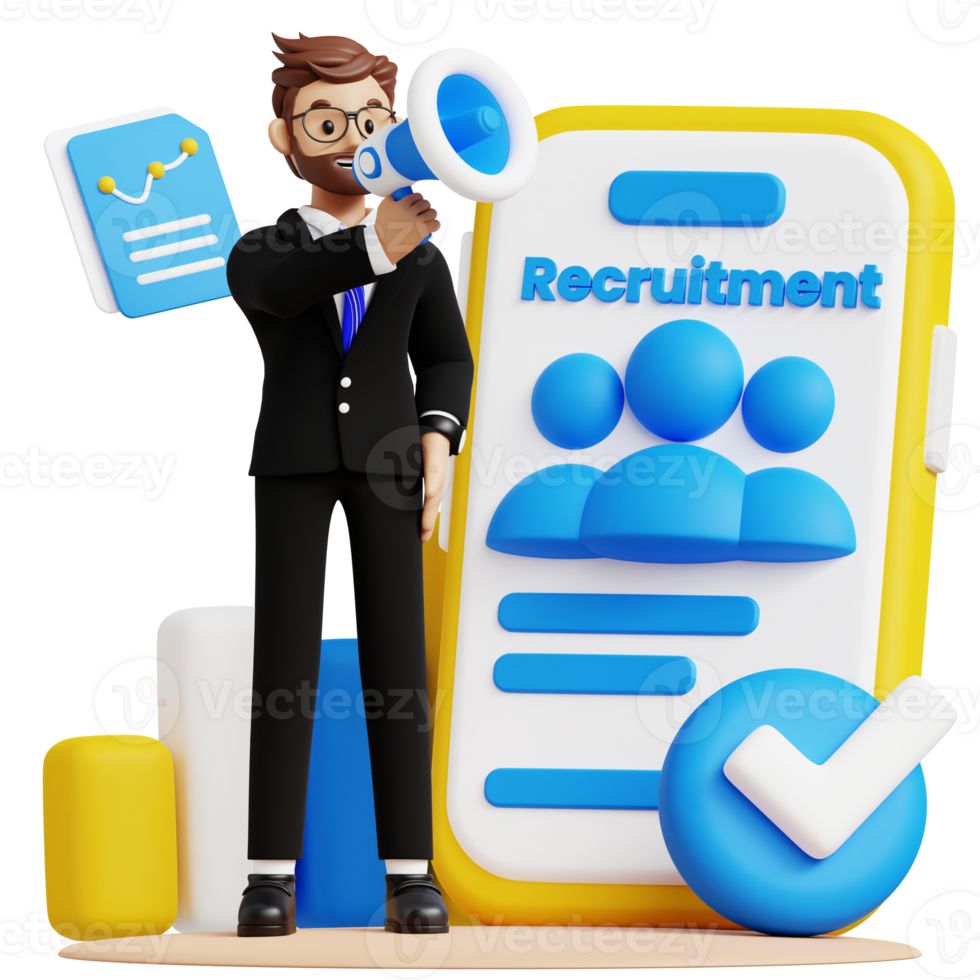 Recruitment

Vecteezy