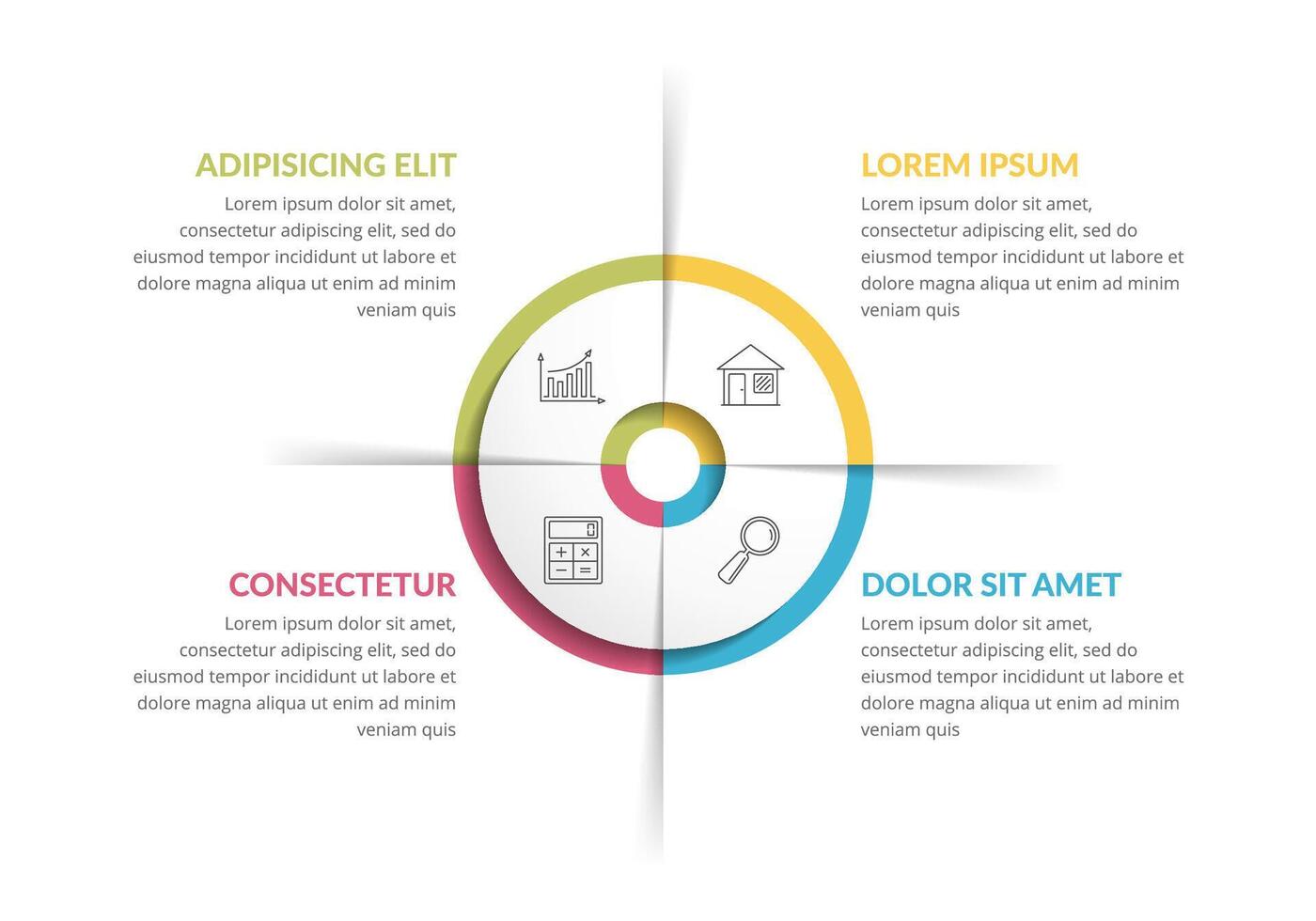 ADIPISICING ELIT

Lorem ipsum dolor sit amet, consectetur adipiscing elit, sed do eiusmod tempor incididunt ut labore et dolore magna aliqua ut enim ad minim veniam quis

LOREM IPSUM

Lorem ipsum dolor sit amet, consectetur adipiscing elit, sed do eiusmod tempor incididunt ut labore et dolore magna aliqua ut enim ad minim veniam quis

CONSECTETUR

Lorem ipsum dolor sit amet, consectetur adipiscing elit, sed do eiusmod tempor incididunt ut labore et dolore magna aliqua ut enim ad minim veniam quis

DOLOR SIT AMET

Lorem ipsum dolor sit amet, consectetur adipiscing elit, sed do eiusmod tempor incididunt ut labore et dolore magna aliqua ut enim ad minim veniam quis