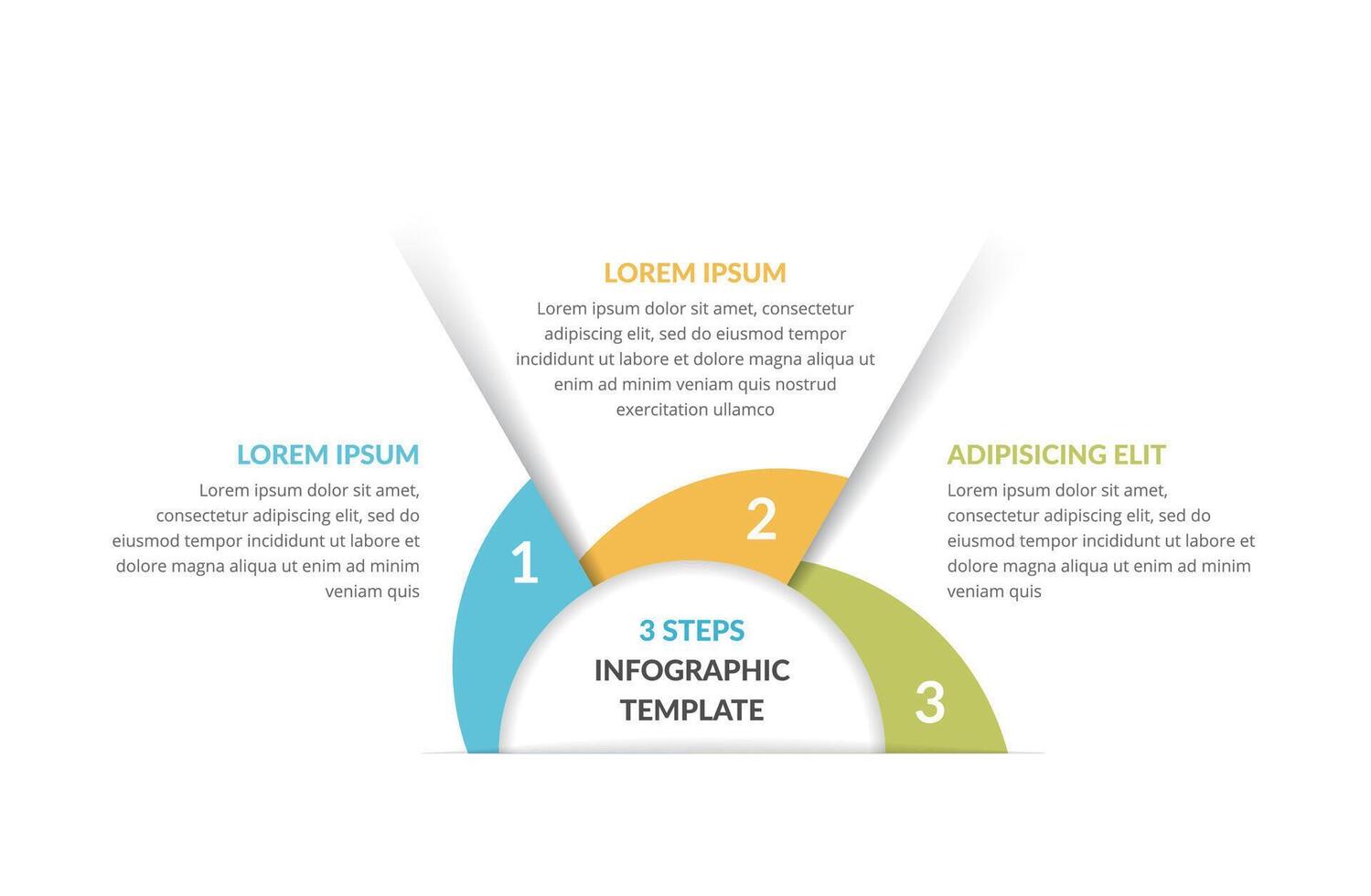 LOREM IPSUM

Lorem ipsum dolor sit amet, consectetur adipiscing elit, sed do eiusmod tempor incididunt ut labore et dolore magna aliqua ut enim ad minim veniam quis

1

LOREM IPSUM

Lorem ipsum dolor sit amet, consectetur adipiscing elit, sed do eiusmod tempor incididunt ut labore et dolore magna aliqua ut enim ad minim veniam quis nostrud exercitation ullamco

2

ADIPISICING ELIT

Lorem ipsum dolor sit amet, consectetur adipiscing elit, sed do eiusmod tempor incididunt ut labore et dolore magna aliqua ut enim ad minim veniam quis

3

3 STEPS
INFOGRAPHIC
TEMPLATE