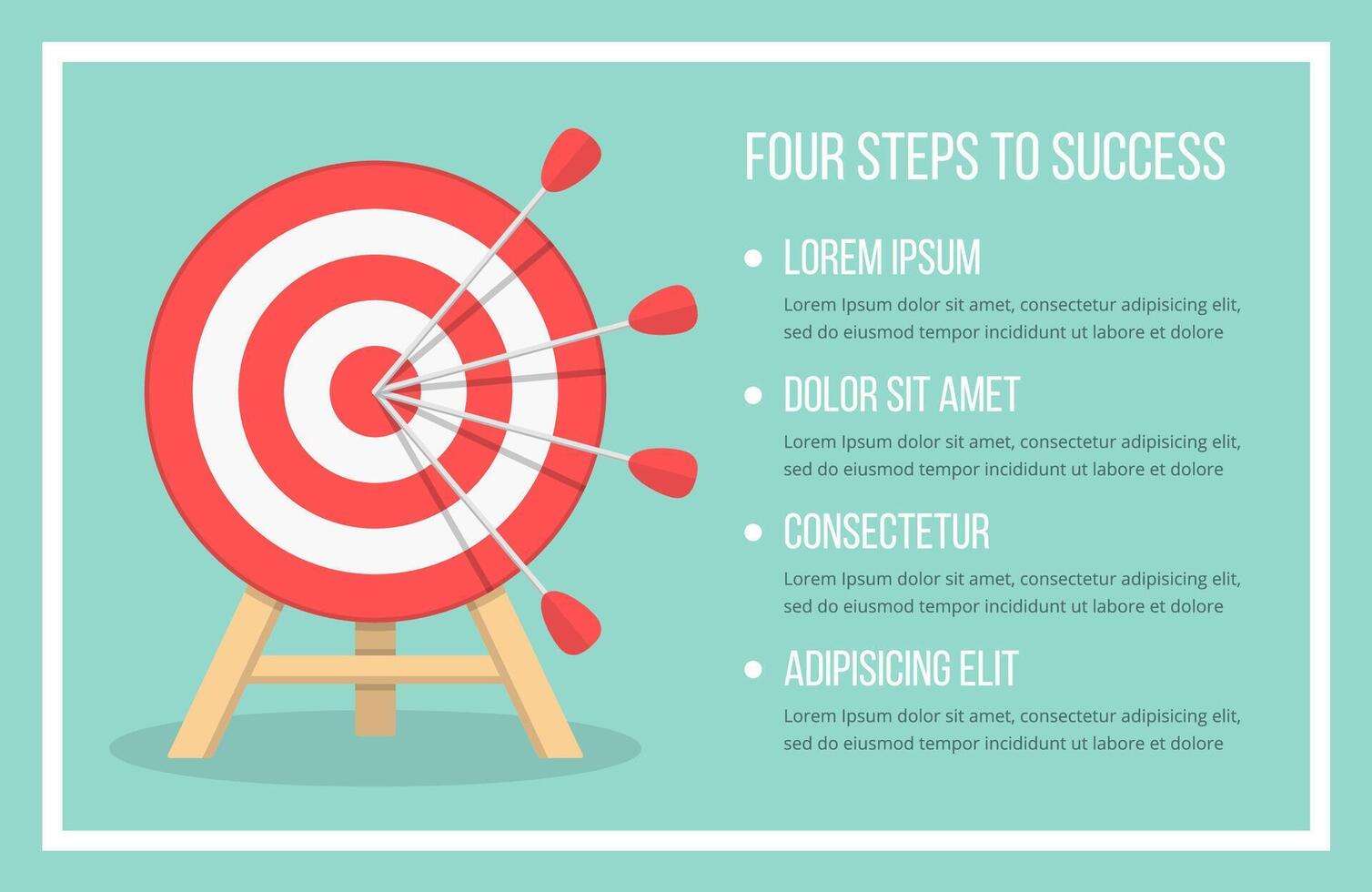 FOUR STEPS TO SUCCESS

• LOREM IPSUM

Lorem Ipsum dolor sit amet, consectetur adipisicing elit, sed do eiusmod tempor incididunt ut labore et dolore

• DOLOR SIT AMET

Lorem Ipsum dolor sit amet, consectetur adipisicing elit, sed do eiusmod tempor incididunt ut labore et dolore

• CONSECTETUR

Lorem Ipsum dolor sit amet, consectetur adipisicing elit, sed do eiusmod tempor incididunt ut labore et dolore

• ADIPISICING ELIT

Lorem Ipsum dolor sit amet, consectetur adipisicing elit, sed do eiusmod tempor incididunt ut labore et dolore