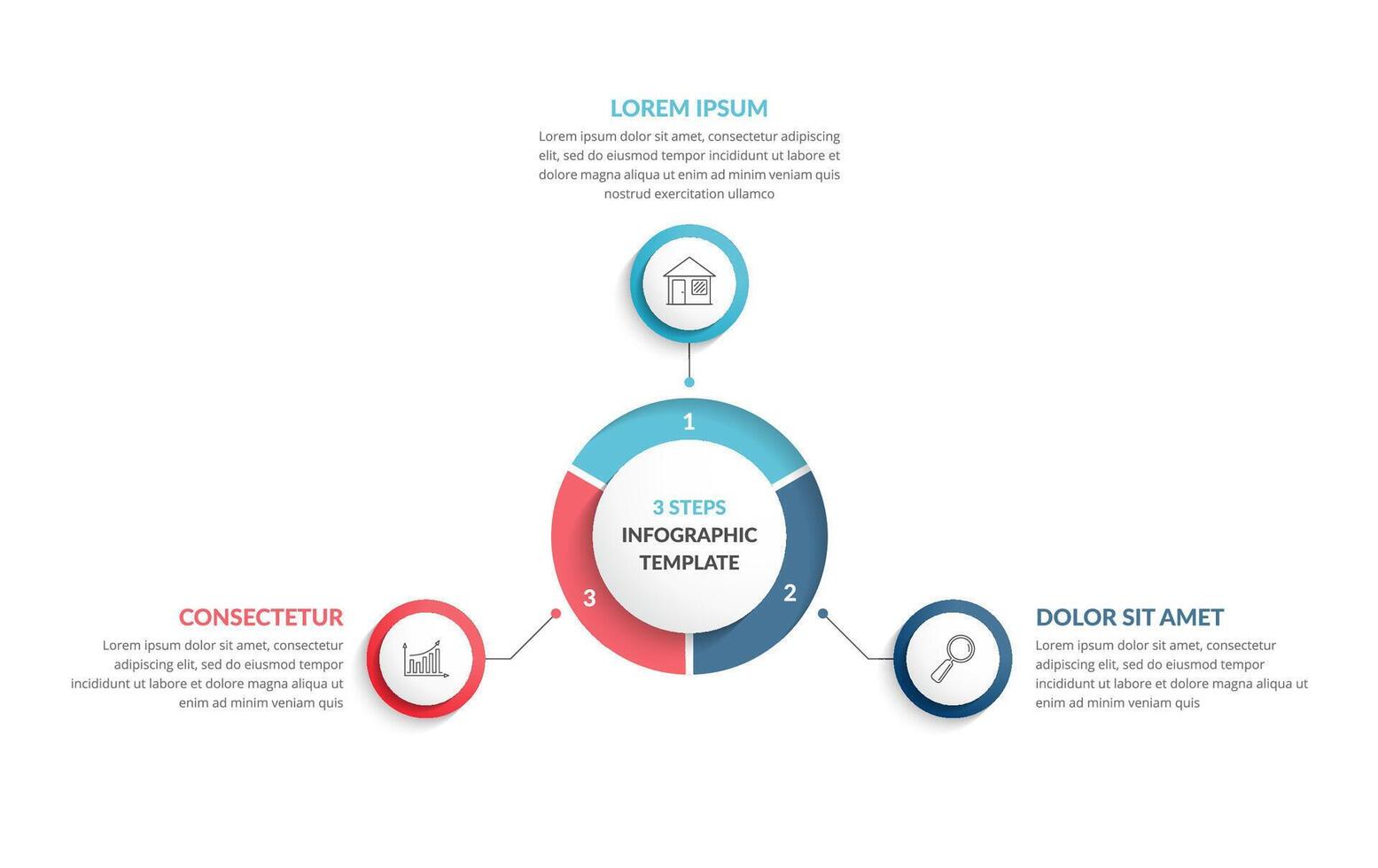 LOREM IPSUM
Lorem ipsum dolor sit amet, consectetur adipiscing elit, sed do eiusmod tempor incididunt ut labore et dolore magna aliqua ut enim ad minim veniam quis nostrud exercitation ullamco

1

3 STEPS
INFOGRAPHIC TEMPLATE

3

2

CONSECTETUR
Lorem ipsum dolor sit amet, consectetur adipiscing elit, sed do eiusmod tempor incididunt ut labore et dolore magna aliqua ut enim ad minim veniam quis

DOLOR SIT AMET
Lorem ipsum dolor sit amet, consectetur adipiscing elit, sed do eiusmod tempor incididunt ut labore et dolore magna aliqua ut enim ad minim veniam quis