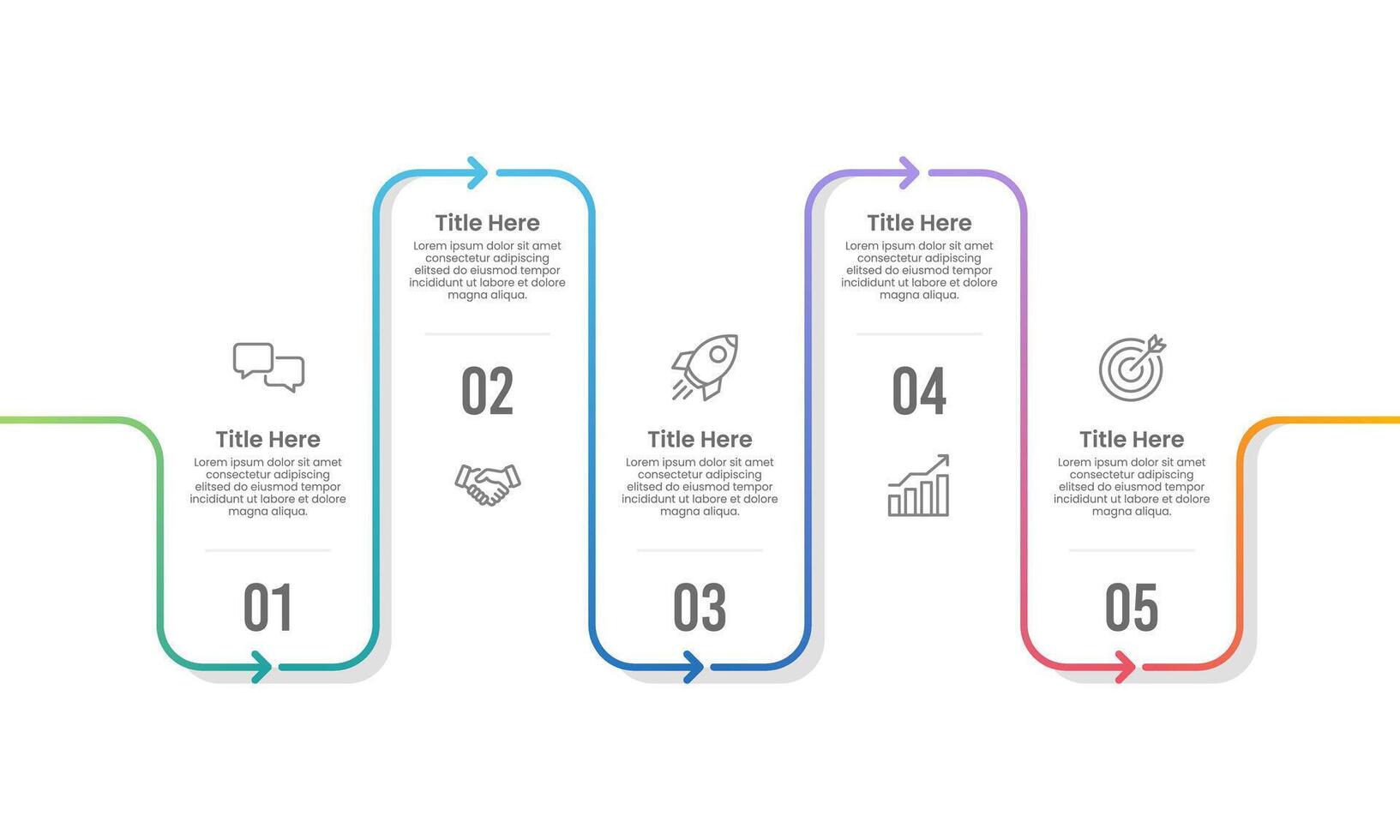 Title Here
Lorem ipsum dolor sit amet consectetur adipiscing elitsed do eiusmod tempor incididunt ut labore et dolore magna aliqua.

01

Title Here
Lorem ipsum dolor sit amet consectetur adipiscing elitsed do eiusmod tempor incididunt ut labore et dolore magna aliqua.

02

Title Here
Lorem ipsum dolor sit amet consectetur adipiscing elitsed do eiusmod tempor incididunt ut labore et dolore magna aliqua.

03

Title Here
Lorem ipsum dolor sit amet consectetur adipiscing elitsed do eiusmod tempor incididunt ut labore et dolore magna aliqua.

04

Title Here
Lorem ipsum dolor sit amet consectetur adipiscing elitsed do eiusmod tempor incididunt ut labore et dolore magna aliqua.

05