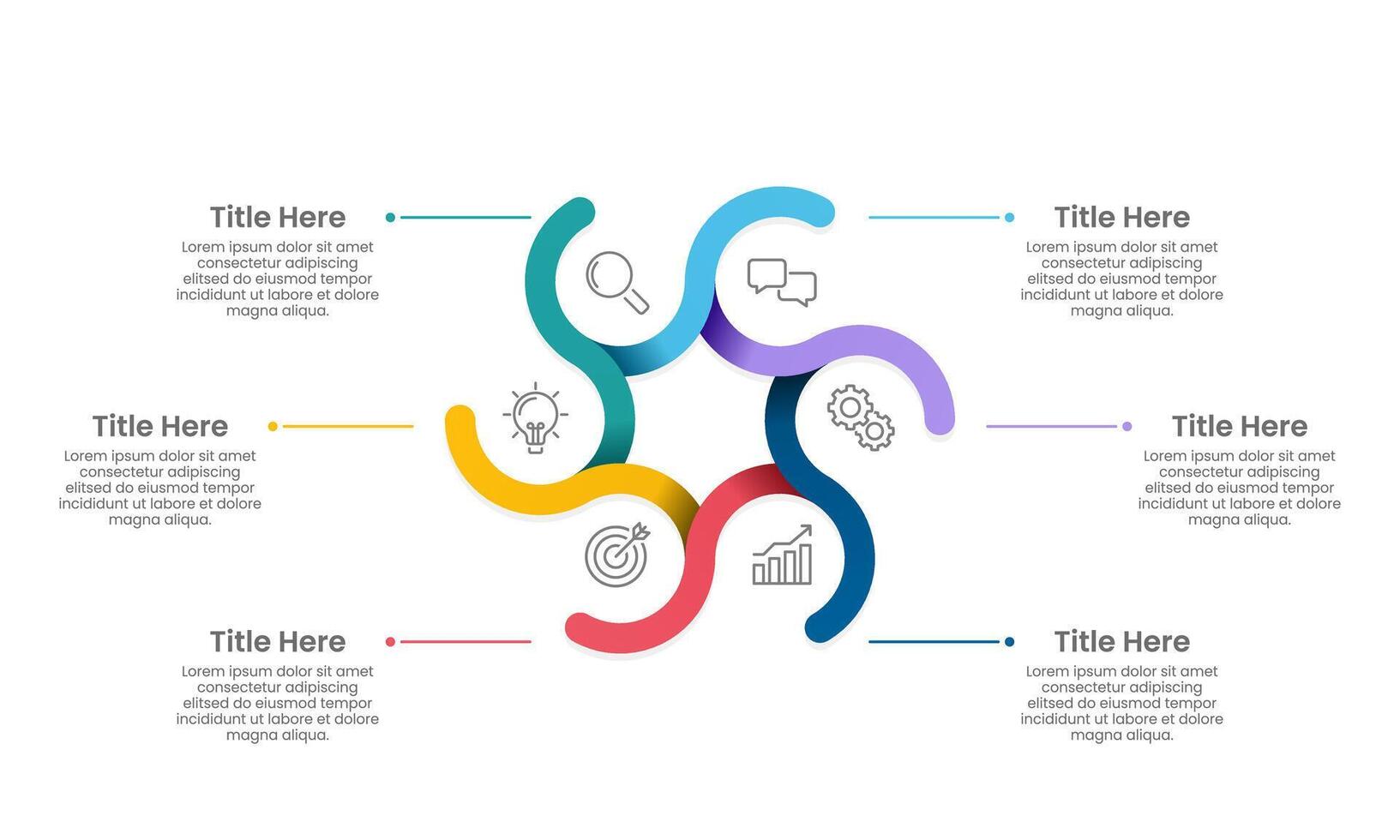 Title Here
Lorem ipsum dolor sit amet consectetur adipiscing elitsed do eiusmod tempor incididunt ut labore et dolore magna aliqua.

Title Here
Lorem ipsum dolor sit amet consectetur adipiscing elitsed do eiusmod tempor incididunt ut labore et dolore magna aliqua.

Title Here
Lorem ipsum dolor sit amet consectetur adipiscing elitsed do eiusmod tempor incididunt ut labore et dolore magna aliqua.

Title Here
Lorem ipsum dolor sit amet consectetur adipiscing elitsed do eiusmod tempor incididunt ut labore et dolore magna aliqua.

Title Here
Lorem ipsum dolor sit amet consectetur adipiscing elitsed do eiusmod tempor incididunt ut labore et dolore magna aliqua.

Title Here
Lorem ipsum dolor sit amet consectetur adipiscing elitsed do eiusmod tempor incididunt ut labore et dolore magna aliqua.