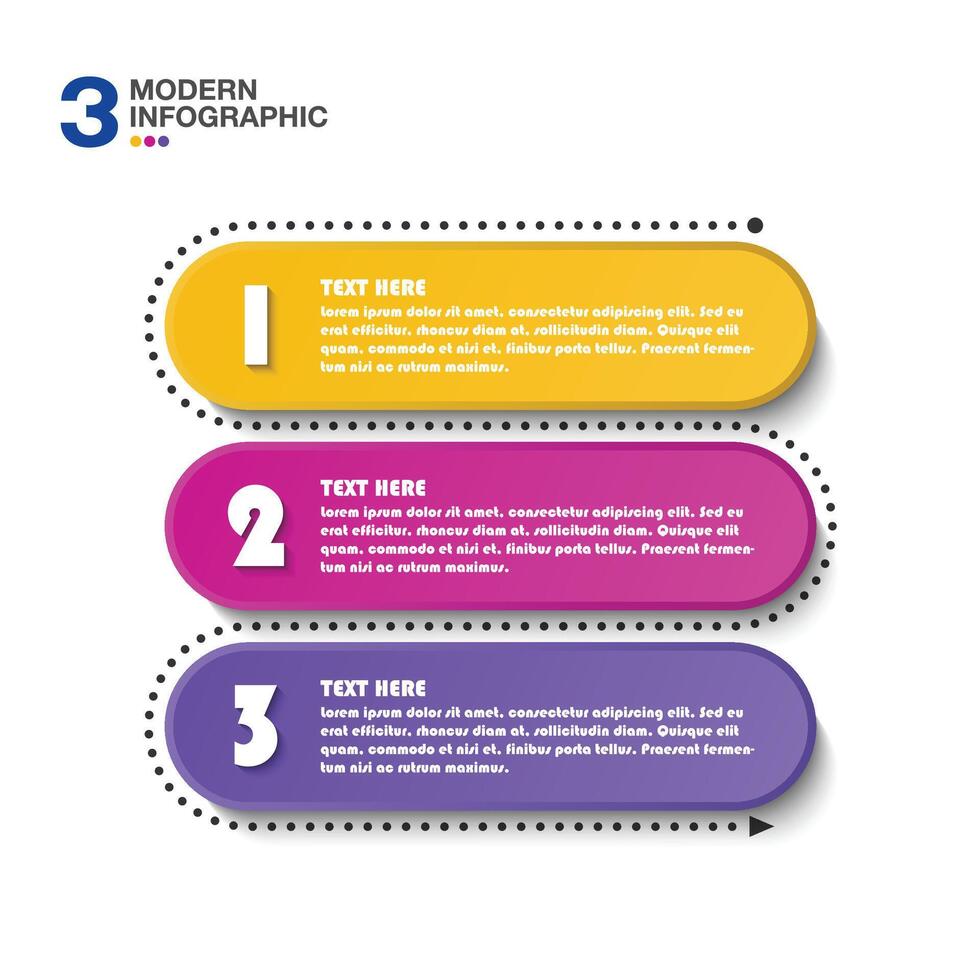 3 MODERN INFOGRAPHIC

1
TEXT HERE
Lorem ipsum dolor sit amet, consectetur adipiscing elit. Sed eu erat efficitur, rhoncus diam at, sollicitudin diam. Quisque elit quam, commodo et nisi et, finibus porta tellus. Praesent fermentum nisi ac rutrum maximus.

2
TEXT HERE
Lorem ipsum dolor sit amet, consectetur adipiscing elit. Sed eu erat efficitur, rhoncus diam at, sollicitudin diam. Quisque elit quam, commodo et nisi et, finibus porta tellus. Praesent fermentum nisi ac rutrum maximus.

3
TEXT HERE
Lorem ipsum dolor sit amet, consectetur adipiscing elit. Sed eu erat efficitur, rhoncus diam at, sollicitudin diam. Quisque elit quam, commodo et nisi et, finibus porta tellus. Praesent fermentum nisi ac rutrum maximus.