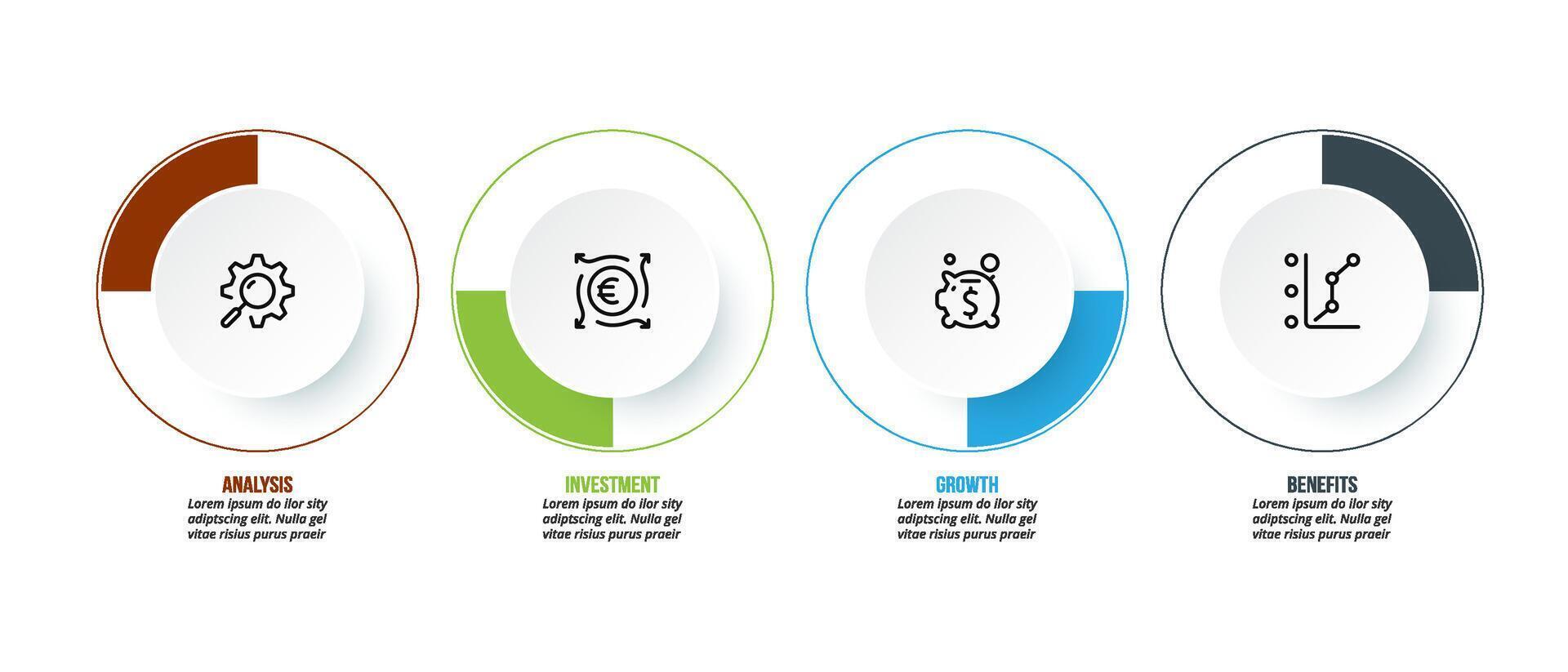 ANALYSIS
Lorem ipsum do ilor sity adiptscing elit. Nulla gel vitae risius purus praeir

INVESTMENT
Lorem ipsum do ilor sity adiptscing elit. Nulla gel vitae risius purus praeir

GROWTH
Lorem ipsum do ilor sity adiptscing elit. Nulla gel vitae risius purus praeir

BENEFITS
Lorem ipsum do ilor sity adiptscing elit. Nulla gel vitae risius purus praeir