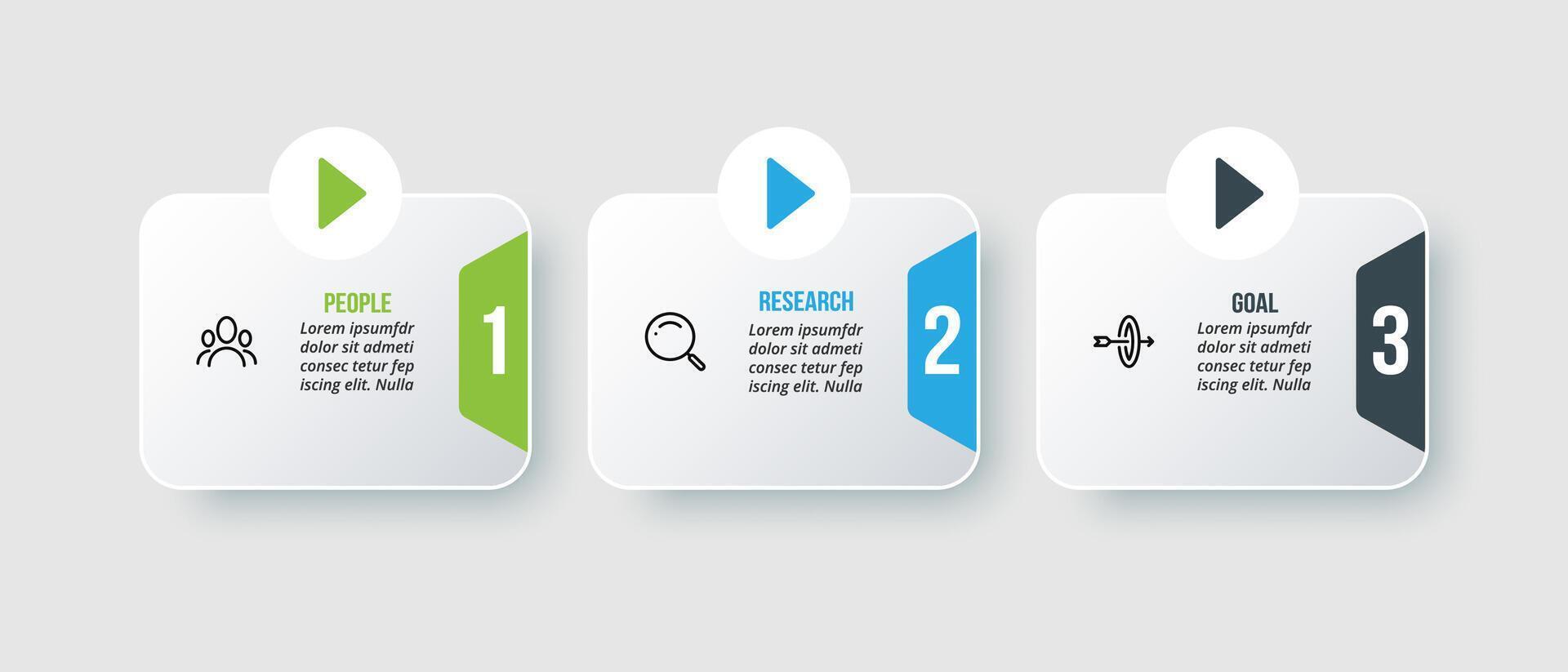 PEOPLE
Lorem ipsumfdr dolor sit admeti consec tetur fep iscing elit. Nulla

1

RESEARCH
Lorem ipsumfdr dolor sit admeti consec tetur fep iscing elit. Nulla

2

GOAL
Lorem ipsumfdr dolor sit admeti consec tetur fep iscing elit. Nulla

3