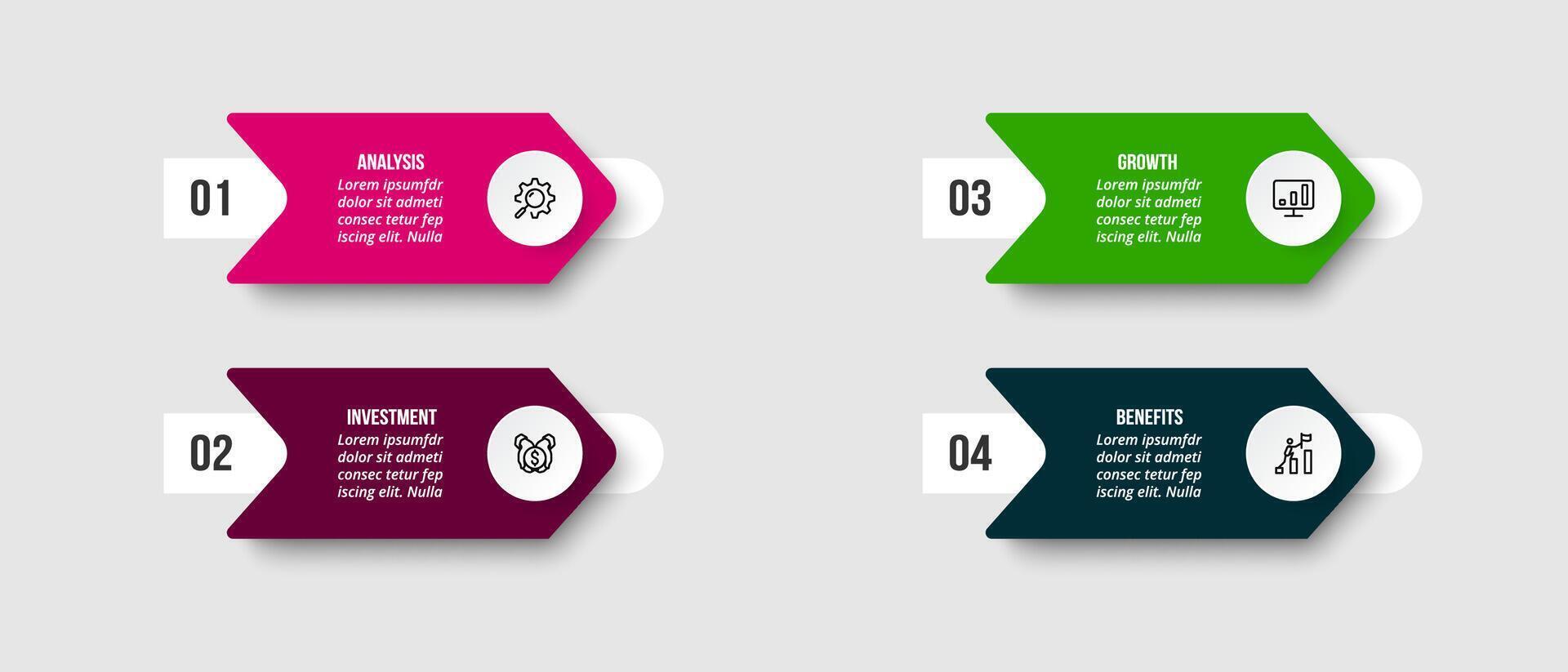 01

ANALYSIS

Lorem ipsumfdr dolor sit admeti consec tetur fep iscing elit. Nulla

02

INVESTMENT

Lorem ipsumfdr dolor sit admeti consec tetur fep iscing elit. Nulla

03

GROWTH

Lorem ipsumfdr dolor sit admeti consec tetur fep iscing elit. Nulla

04

BENEFITS

Lorem ipsumfdr dolor sit admeti consec tetur fep iscing elit. Nulla