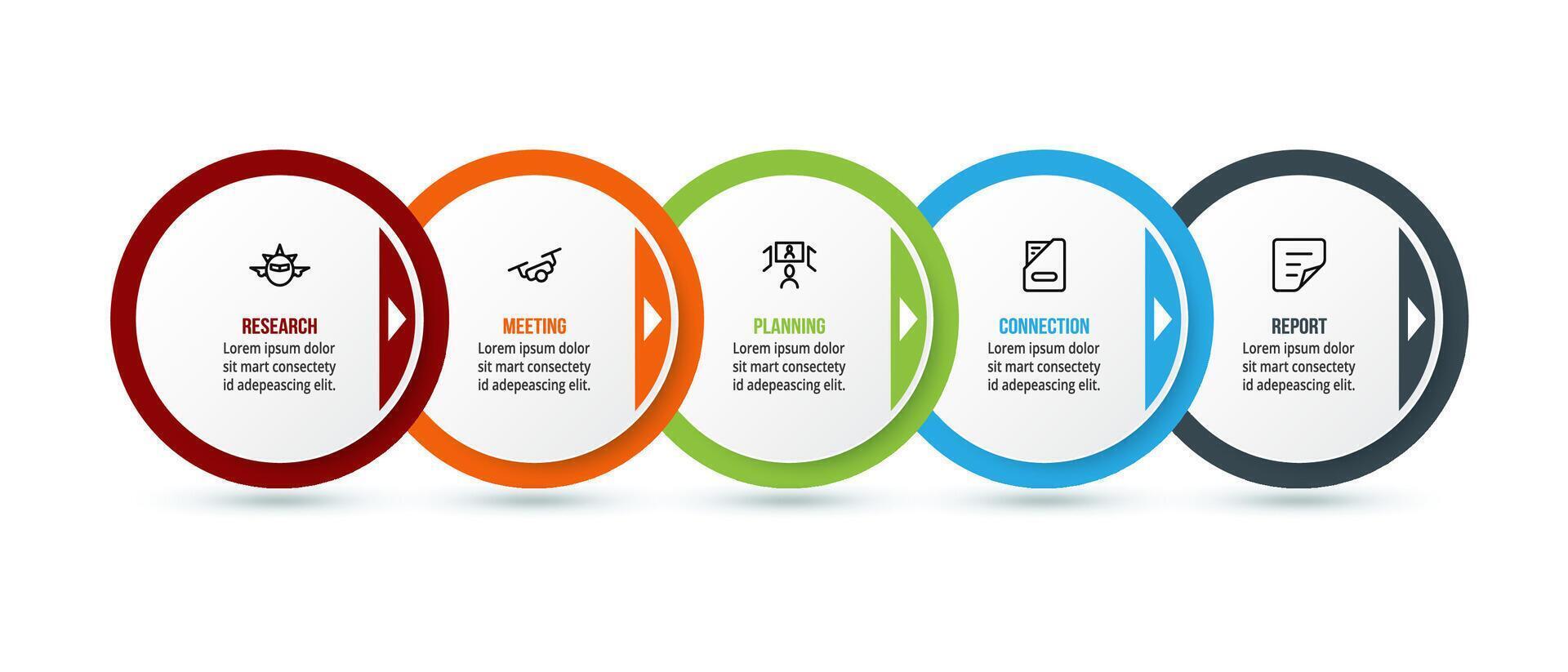 RESEARCH
Lorem ipsum dolor sit mart consectety id adepeascing elit.

MEETING
Lorem ipsum dolor sit mart consectety id adepeascing elit.

PLANNING
Lorem ipsum dolor sit mart consectety id adepeascing elit.

CONNECTION
Lorem ipsum dolor sit mart consectety id adepeascing elit.

REPORT
Lorem ipsum dolor sit mart consectety id adepeascing elit.