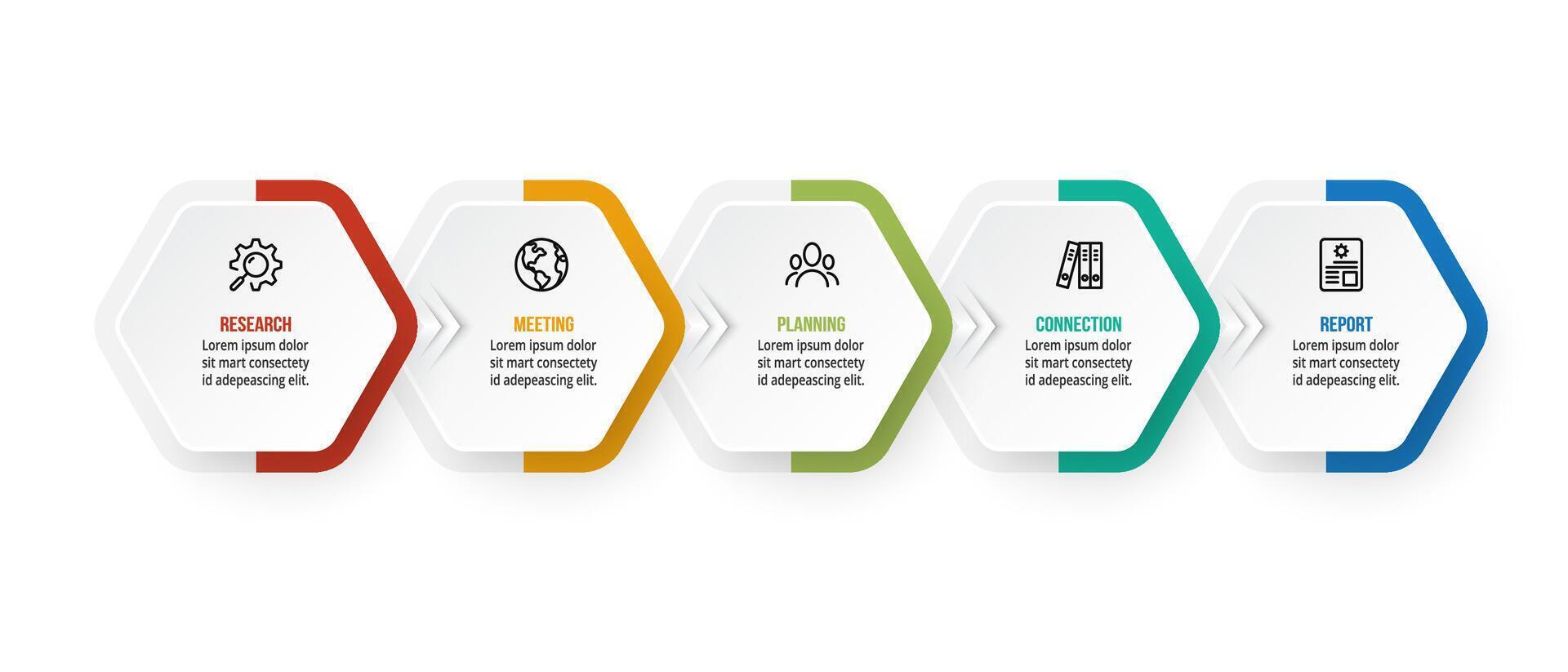 RESEARCH
Lorem ipsum dolor sit mart consectety id adepeascing elit.

MEETING
Lorem ipsum dolor sit mart consectety id adepeascing elit.

PLANNING
Lorem ipsum dolor sit mart consectety id adepeascing elit.

CONNECTION
Lorem ipsum dolor sit mart consectety id adepeascing elit.

REPORT
Lorem ipsum dolor sit mart consectety id adepeascing elit.