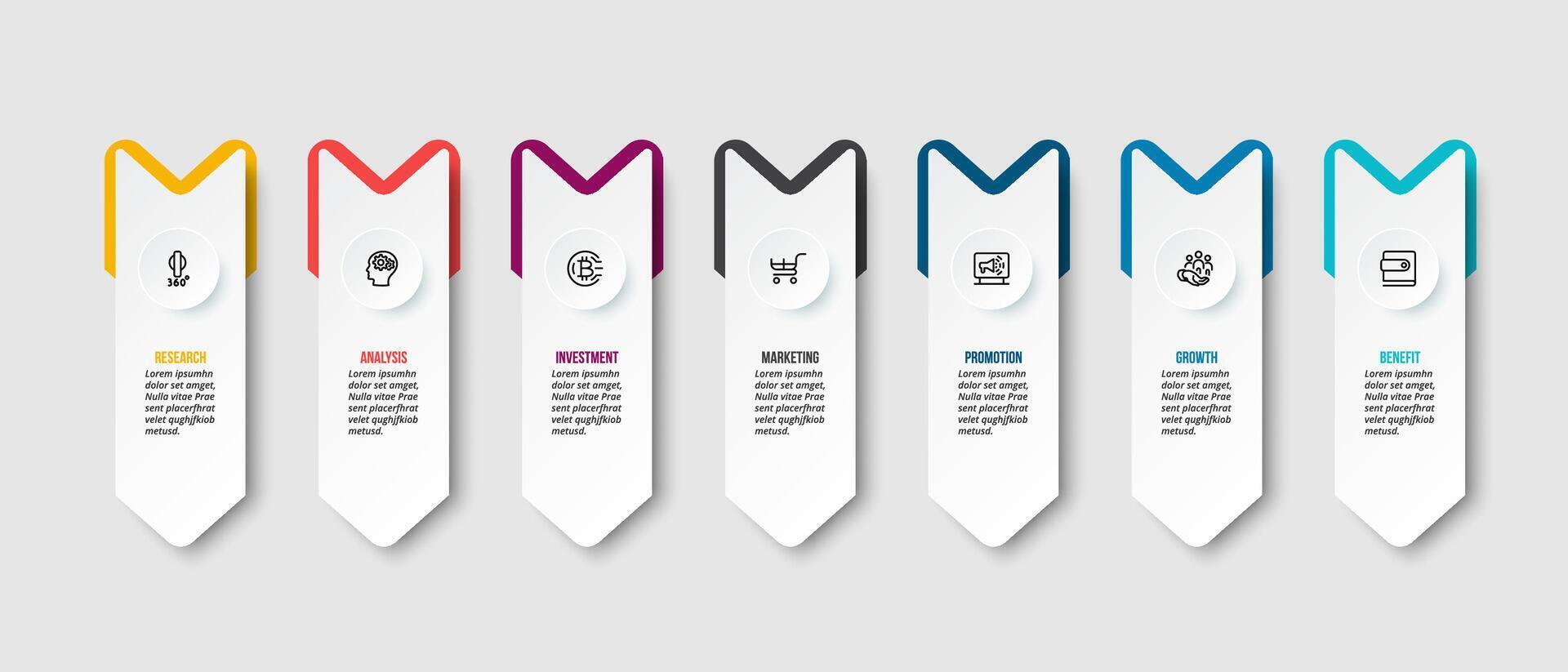 360°

RESEARCH
Lorem ipsumhn dolor set amget, Nulla vitae Prae sent placerfhrat velet qughjfkiob metusd.

ANALYSIS
Lorem ipsumhn dolor set amget, Nulla vitae Prae sent placerfhrat velet qughjfkiob metusd.

INVESTMENT
Lorem ipsumhn dolor set amget, Nulla vitae Prae sent placerfhrat velet qughjfkiob metusd.

MARKETING
Lorem ipsumhn dolor set amget, Nulla vitae Prae sent placerfhrat velet qughjfkiob metusd.

PROMOTION
Lorem ipsumhn dolor set amget, Nulla vitae Prae sent placerfhrat velet qughjfkiob metusd.

GROWTH
Lorem ipsumhn dolor set amget, Nulla vitae Prae sent placerfhrat velet qughjfkiob metusd.

BENEFIT
Lorem ipsumhn dolor set amget, Nulla vitae Prae sent placerfhrat velet qughjfkiob metusd.