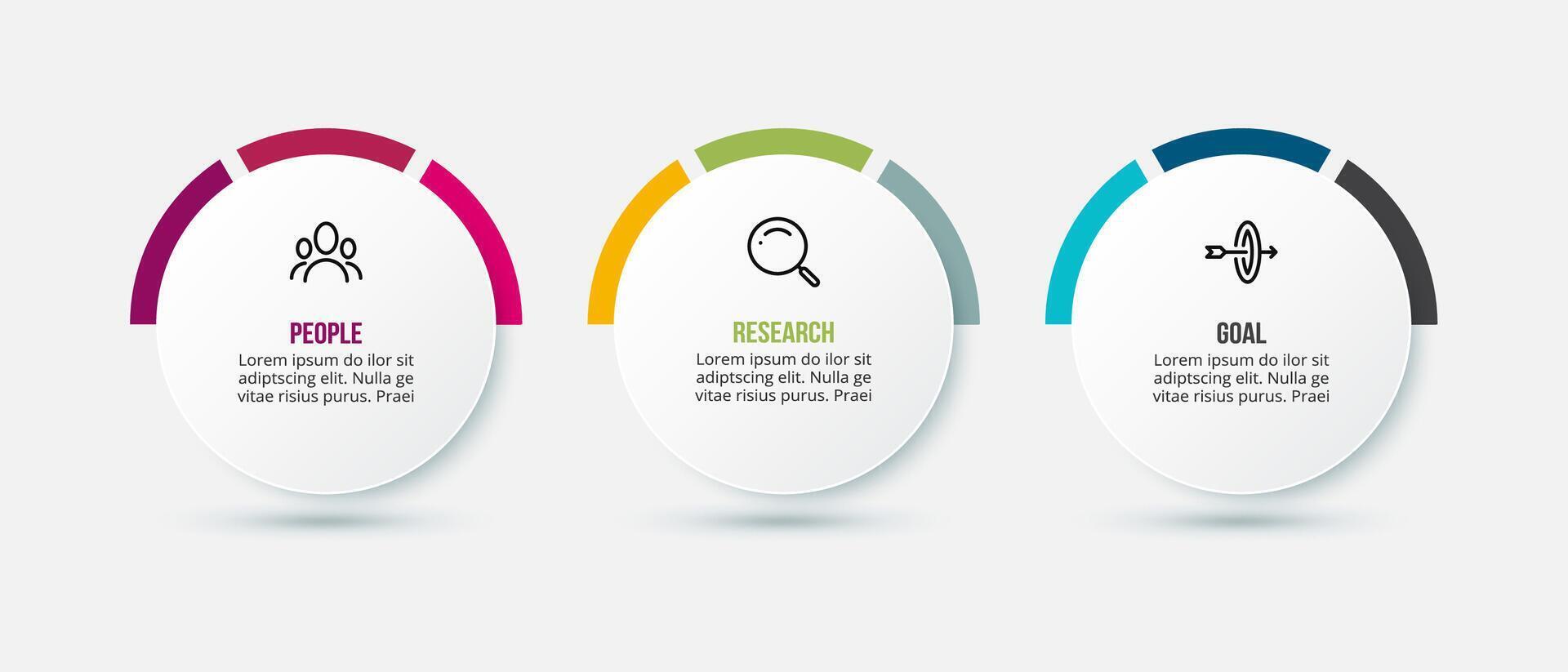 PEOPLE
Lorem ipsum do ilor sit adiptscing elit. Nulla ge vitae risius purus. Praei

RESEARCH
Lorem ipsum do ilor sit adiptscing elit. Nulla ge vitae risius purus. Praei

GOAL
Lorem ipsum do ilor sit adiptscing elit. Nulla ge vitae risius purus. Praei