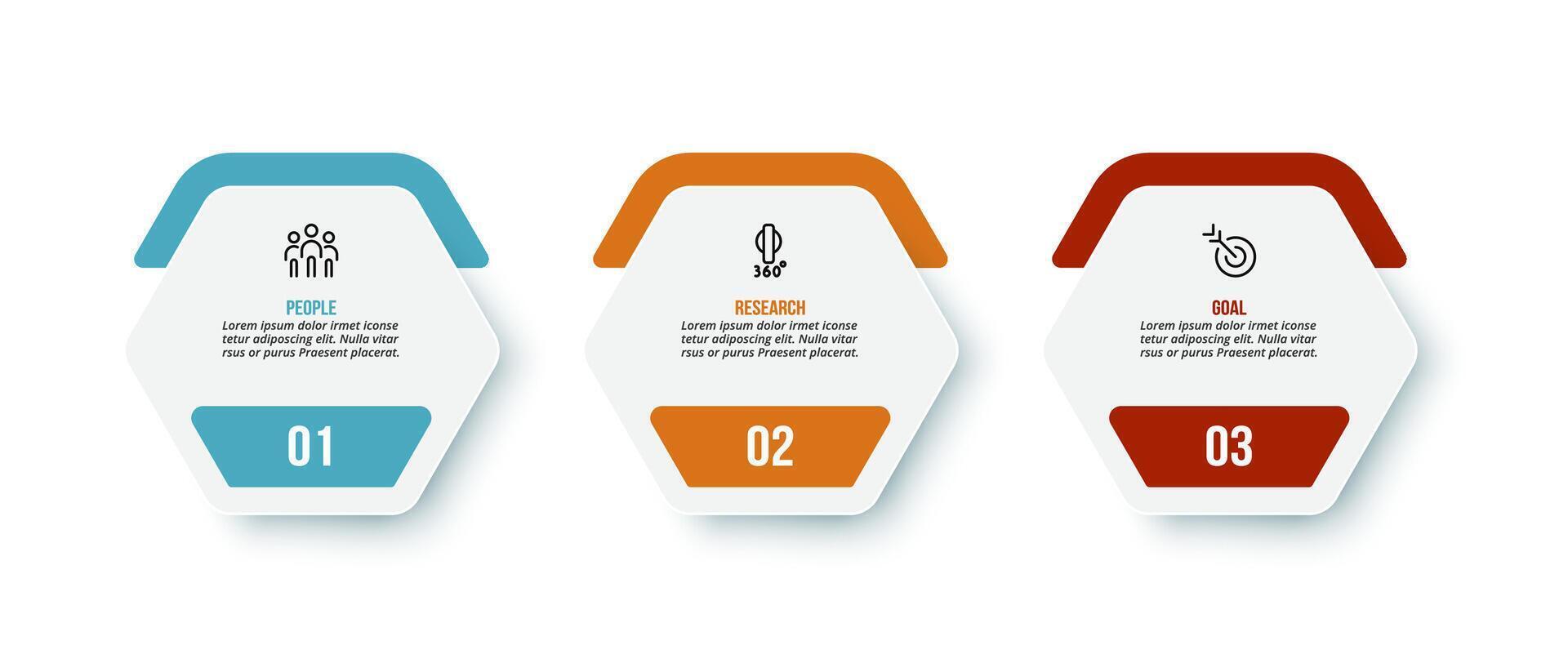 PEOPLE
Lorem ipsum dolor irmet iconse tetur adiposcing elit. Nulla vitar rsus or purus Praesent placerat.

01

360°

RESEARCH
Lorem ipsum dolor irmet iconse tetur adiposcing elit. Nulla vitar rsus or purus Praesent placerat.

02

GOAL
Lorem ipsum dolor irmet iconse tetur adiposcing elit. Nulla vitar rsus or purus Praesent placerat.

03