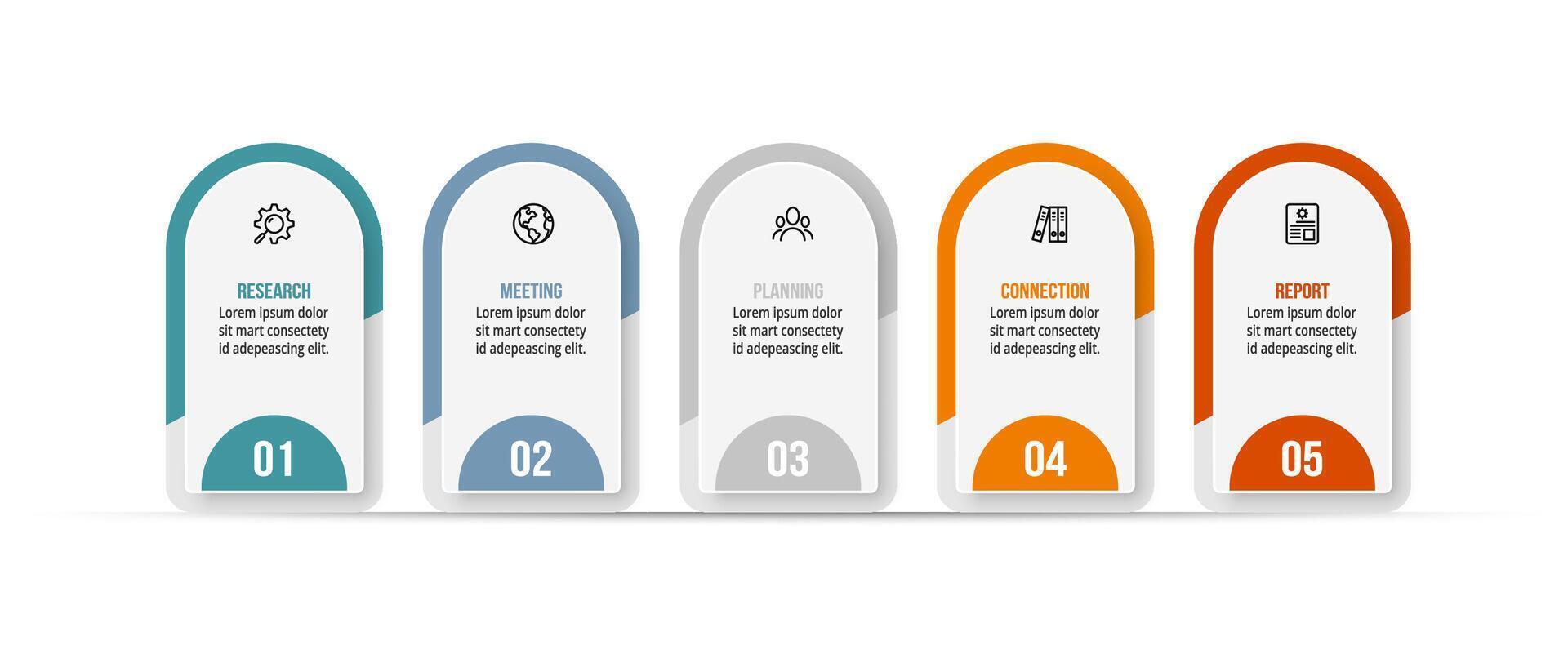 RESEARCH
Lorem ipsum dolor sit mart consectety id adepeascing elit.
01

MEETING
Lorem ipsum dolor sit mart consectety id adepeascing elit.
02

PLANNING
Lorem ipsum dolor sit mart consectety id adepeascing elit.
03

CONNECTION
Lorem ipsum dolor sit mart consectety id adepeascing elit.
04

REPORT
Lorem ipsum dolor sit mart consectety id adepeascing elit.
05