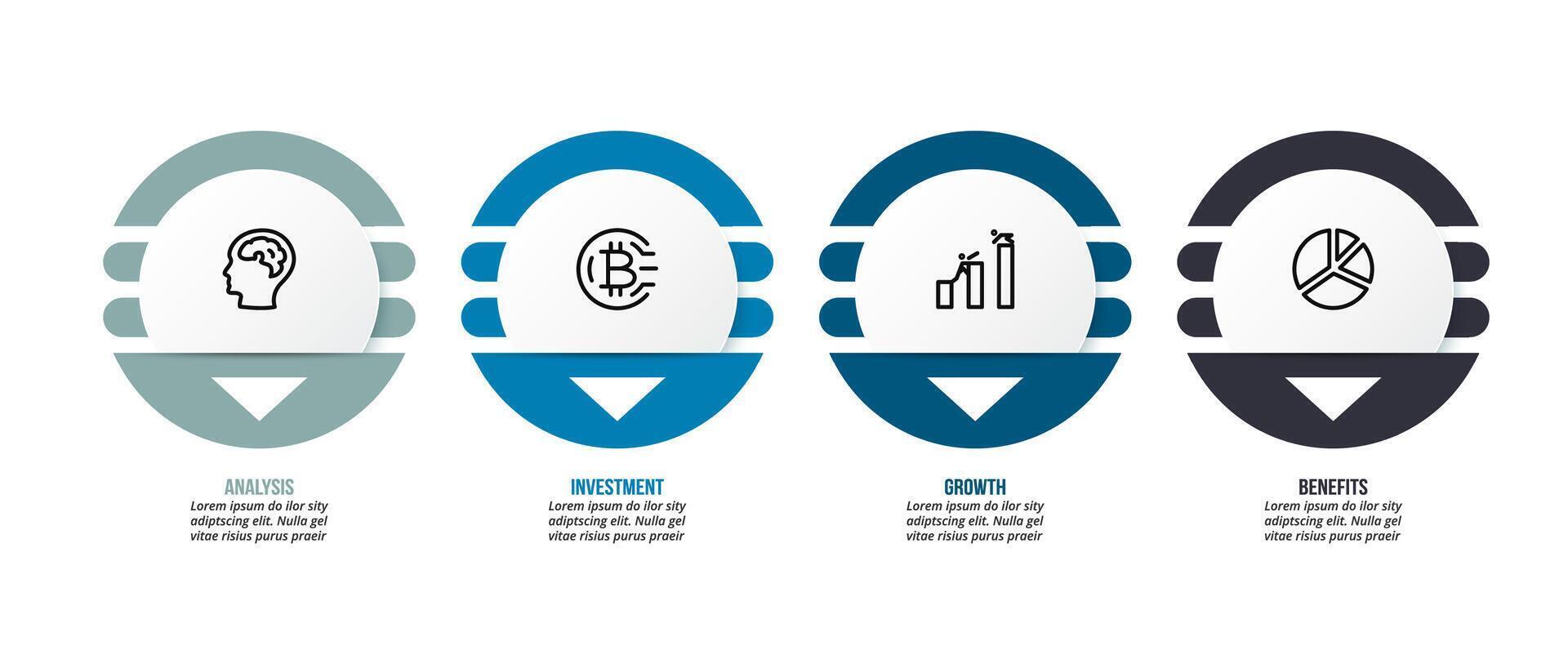 ANALYSIS
Lorem ipsum do ilor sity adiptscing elit. Nulla gel vitae risius purus praeir

INVESTMENT
Lorem ipsum do ilor sity adiptscing elit. Nulla gel vitae risius purus praeir

GROWTH
Lorem ipsum do ilor sity adiptscing elit. Nulla gel vitae risius purus praeir

BENEFITS
Lorem ipsum do ilor sity adiptscing elit. Nulla gel vitae risius purus praeir